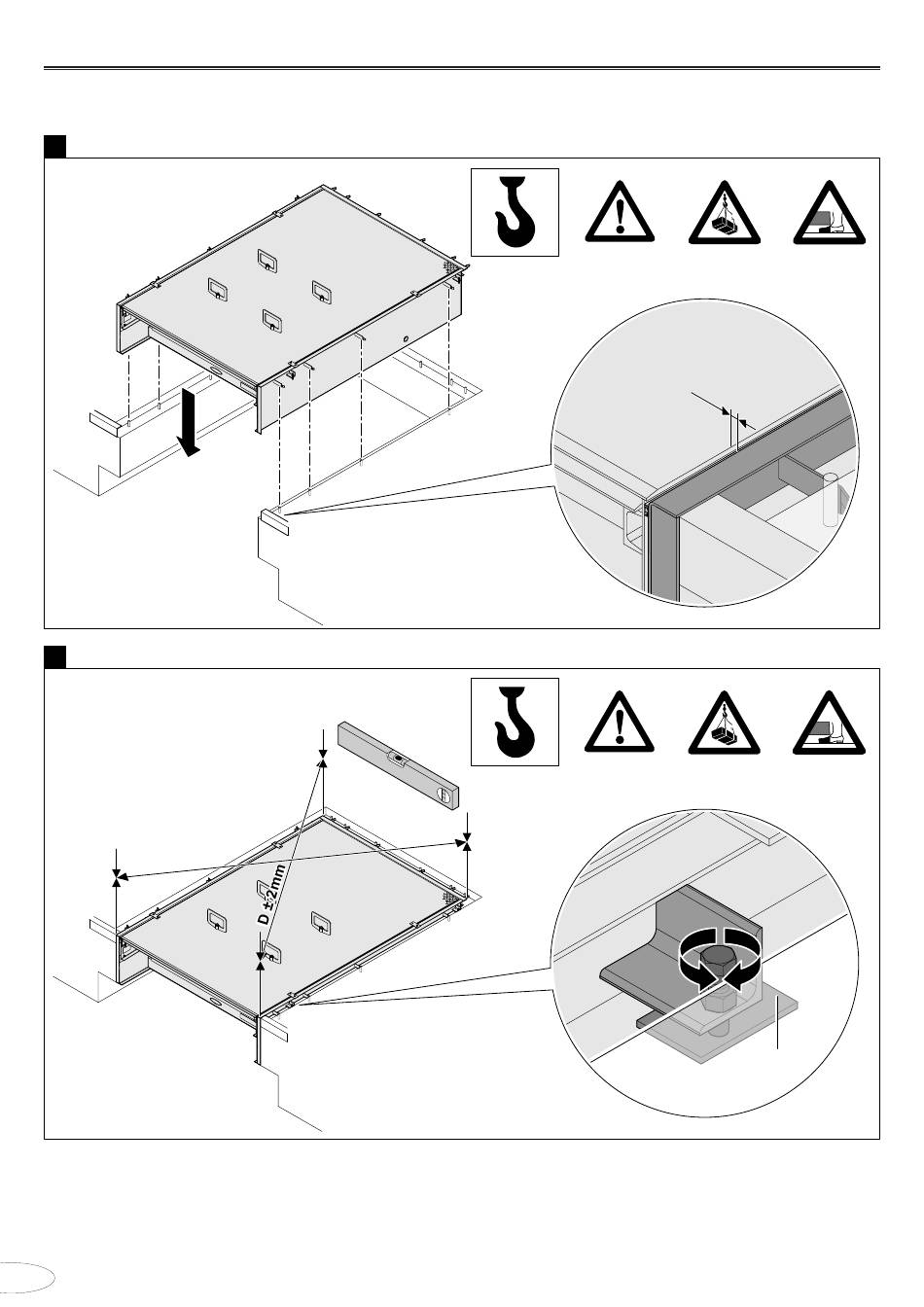 D ±2mm