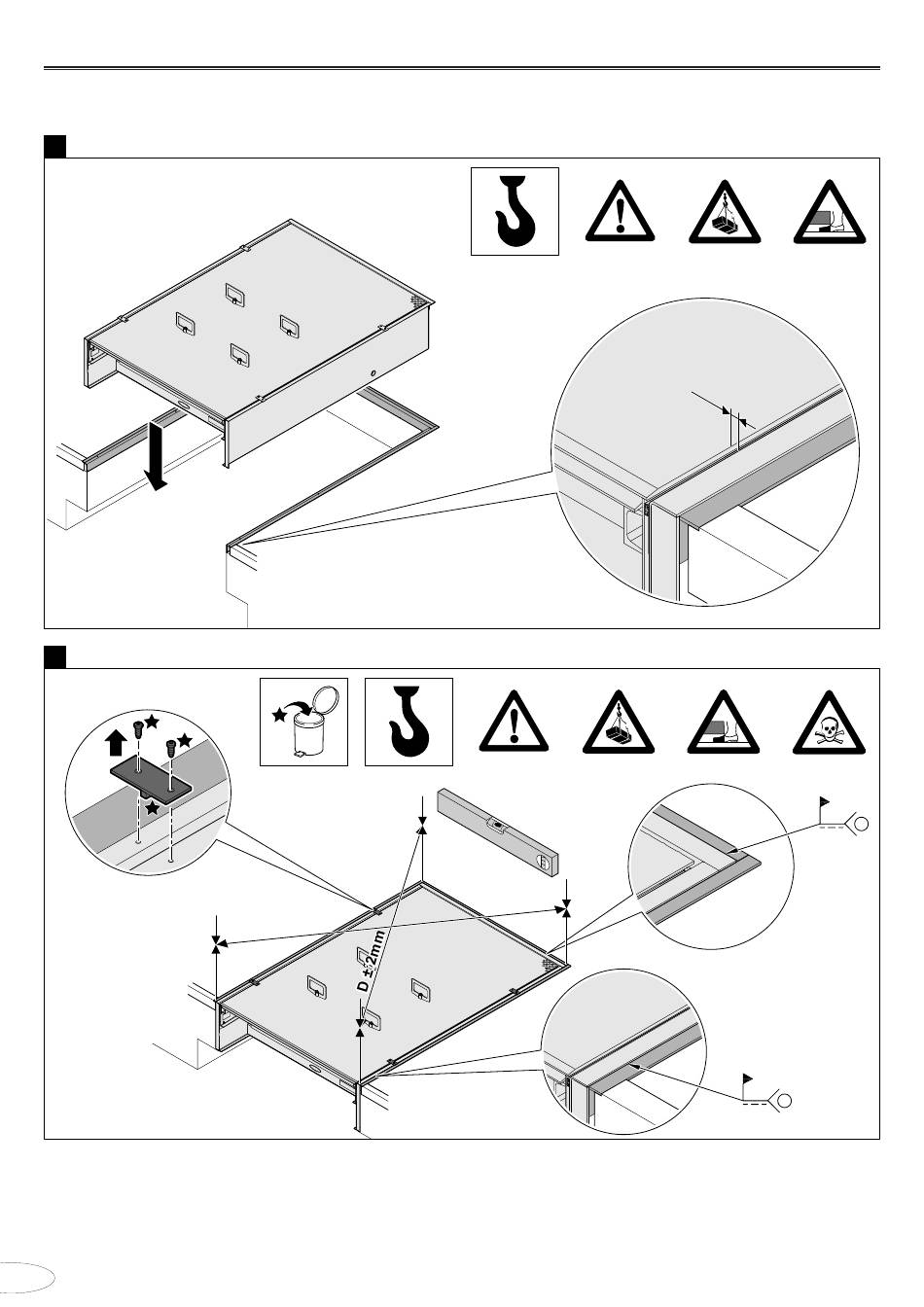 D ± 2mm