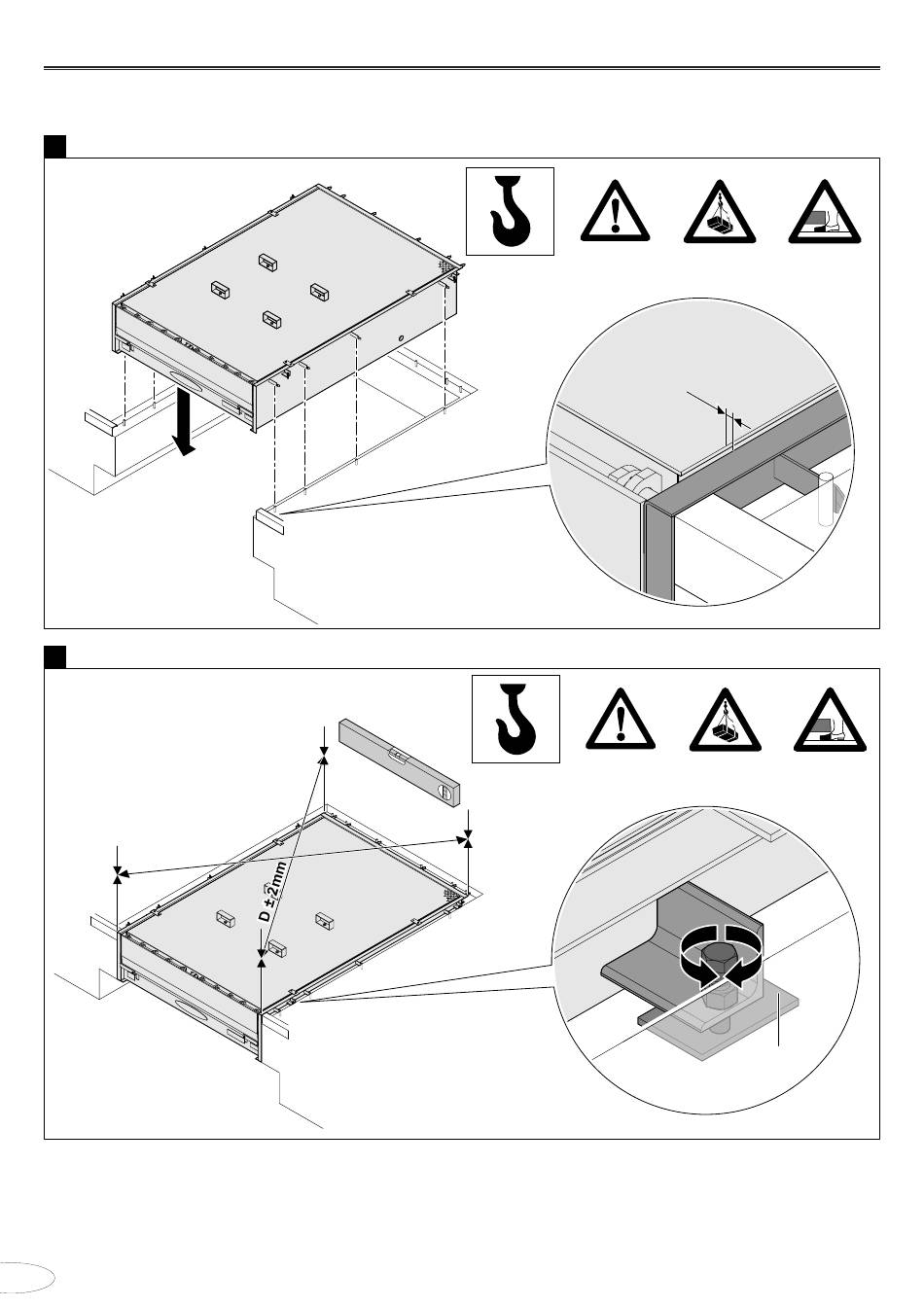 D ±2mm