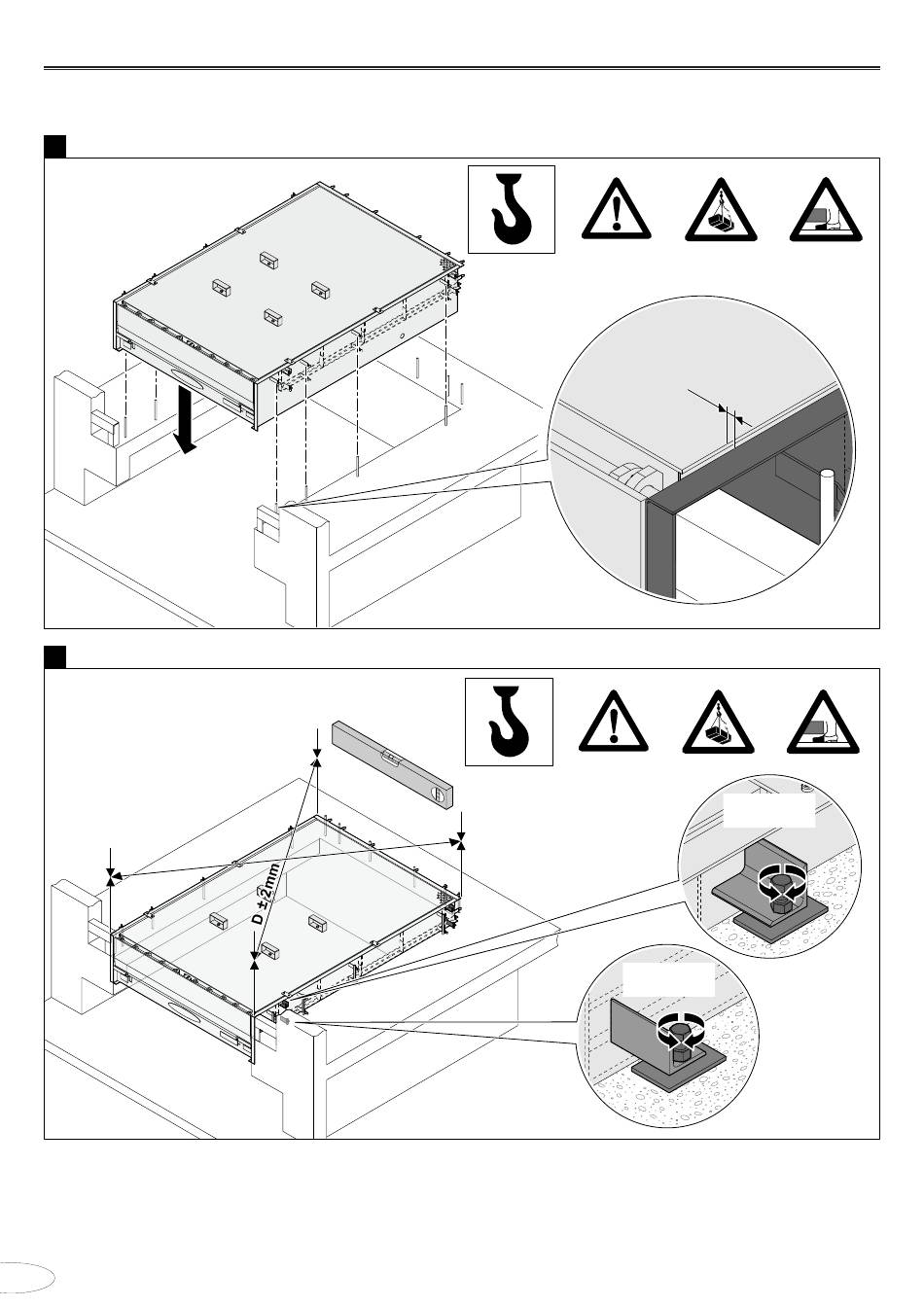 D ±2mm