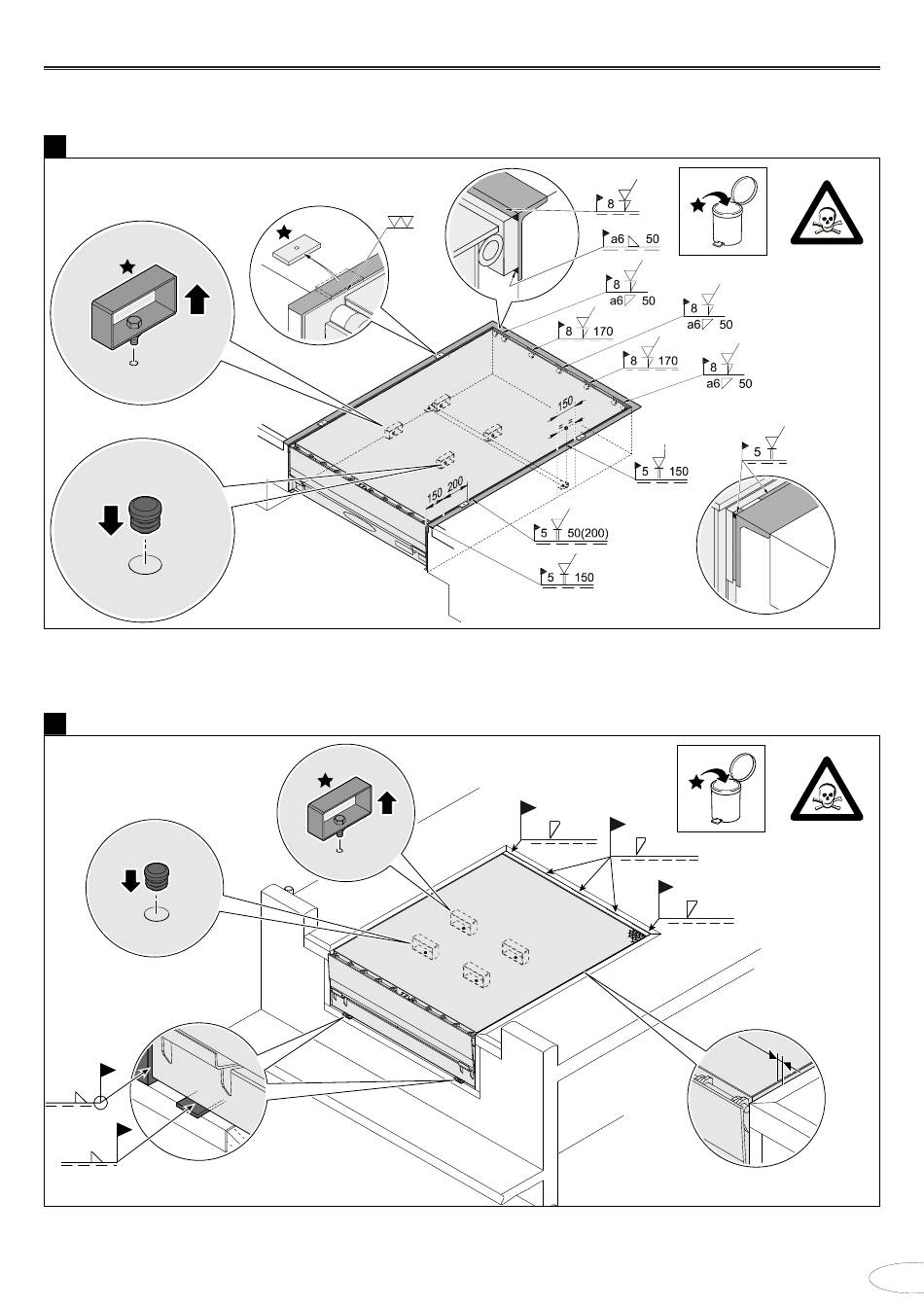 8
a6 50
8
a6 50
8
a6 50
8 170
8 170
8
a6 50
150
5 150
5
150 200
5 50(200)
5 150