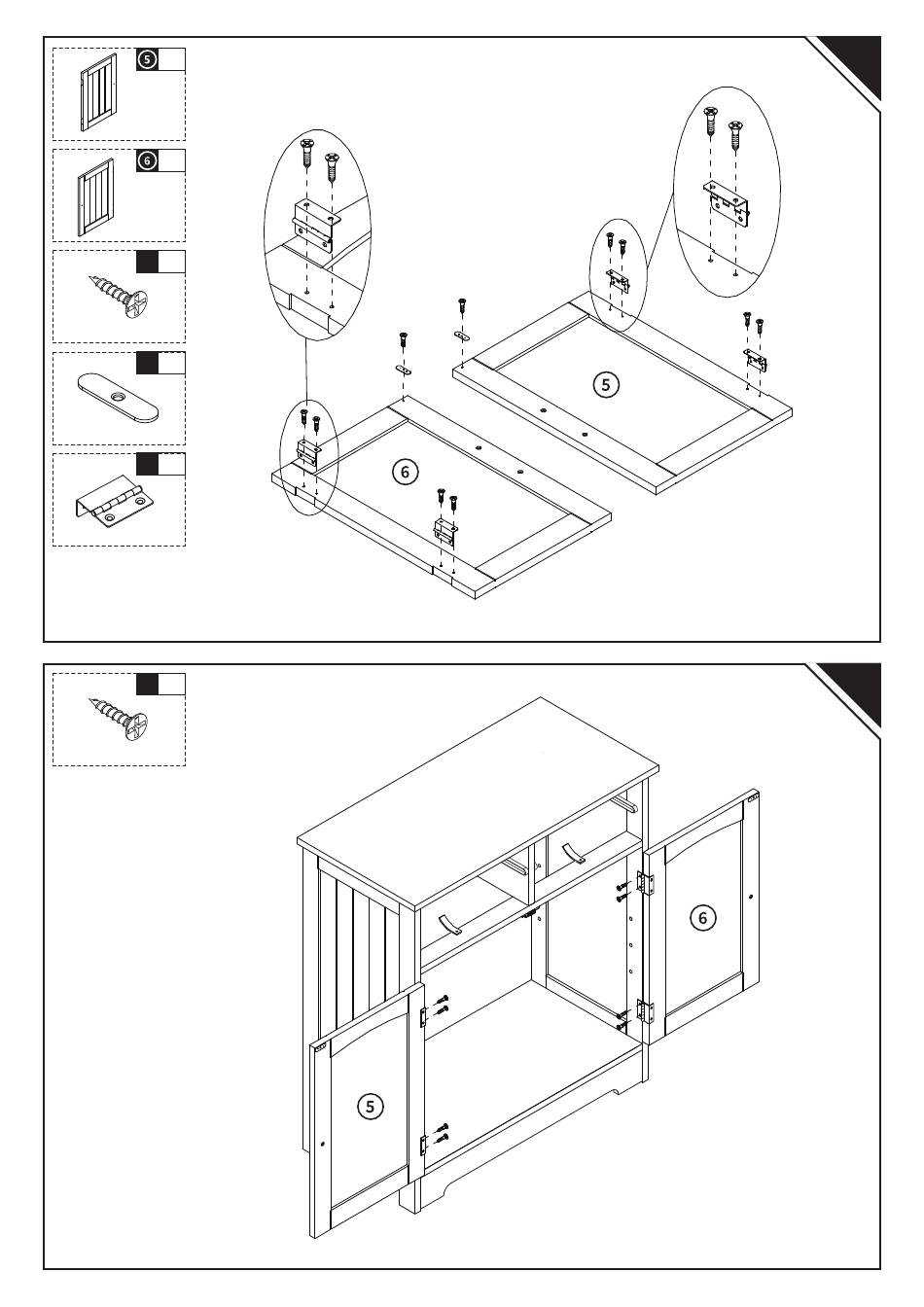 5

6

5

6

6

5