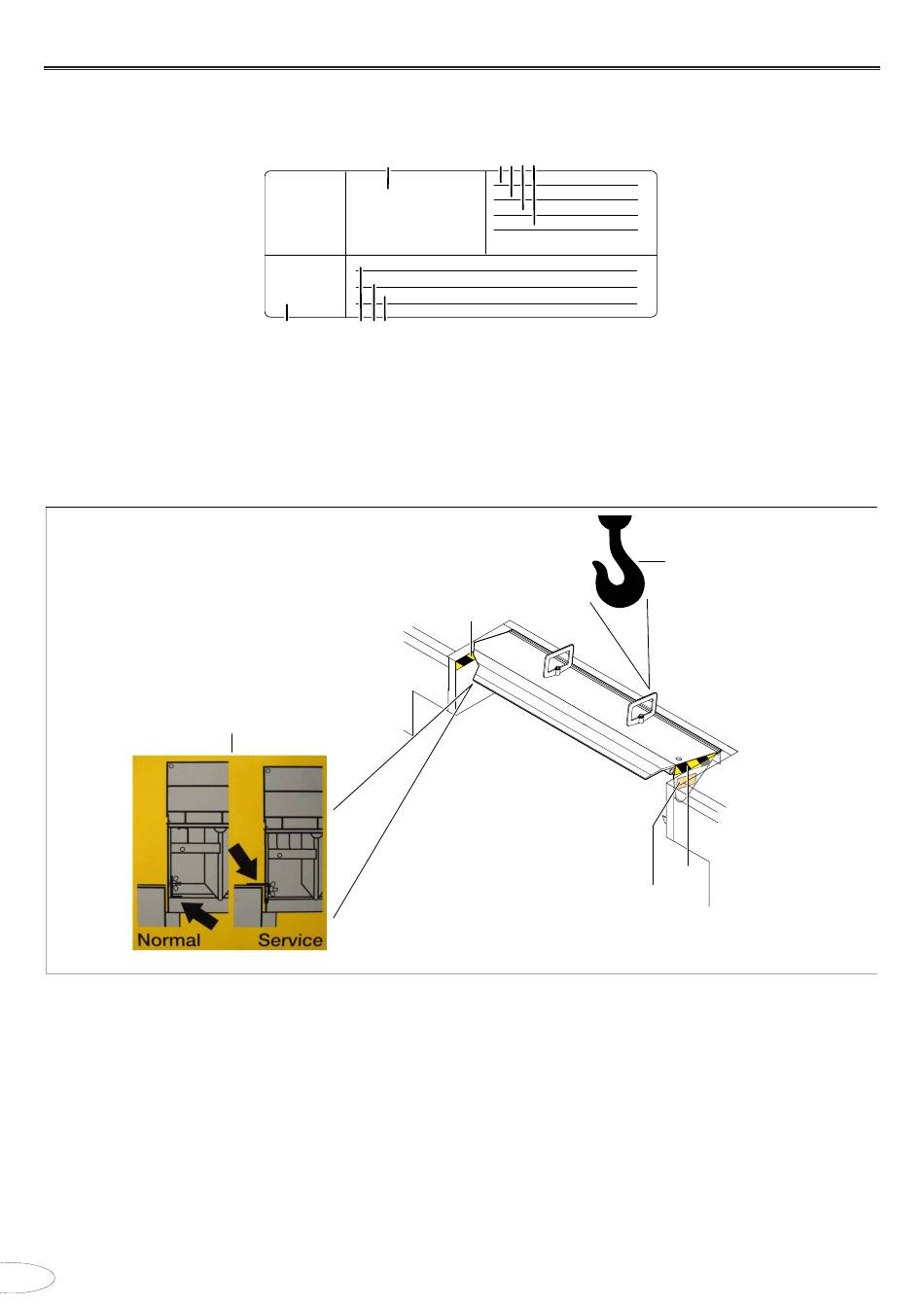 Normal Service