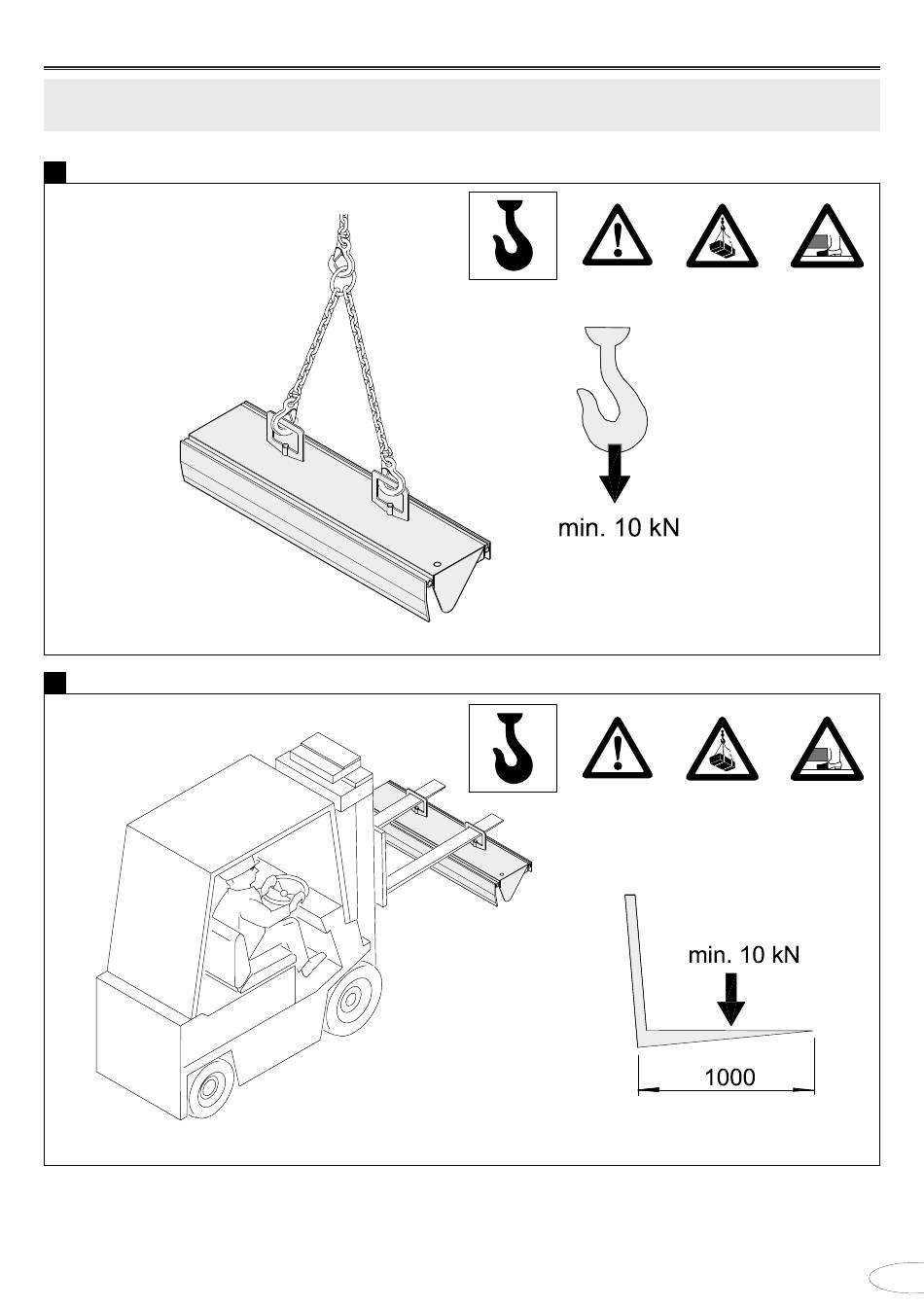 min. 10 kN

min. 10 kN

1000