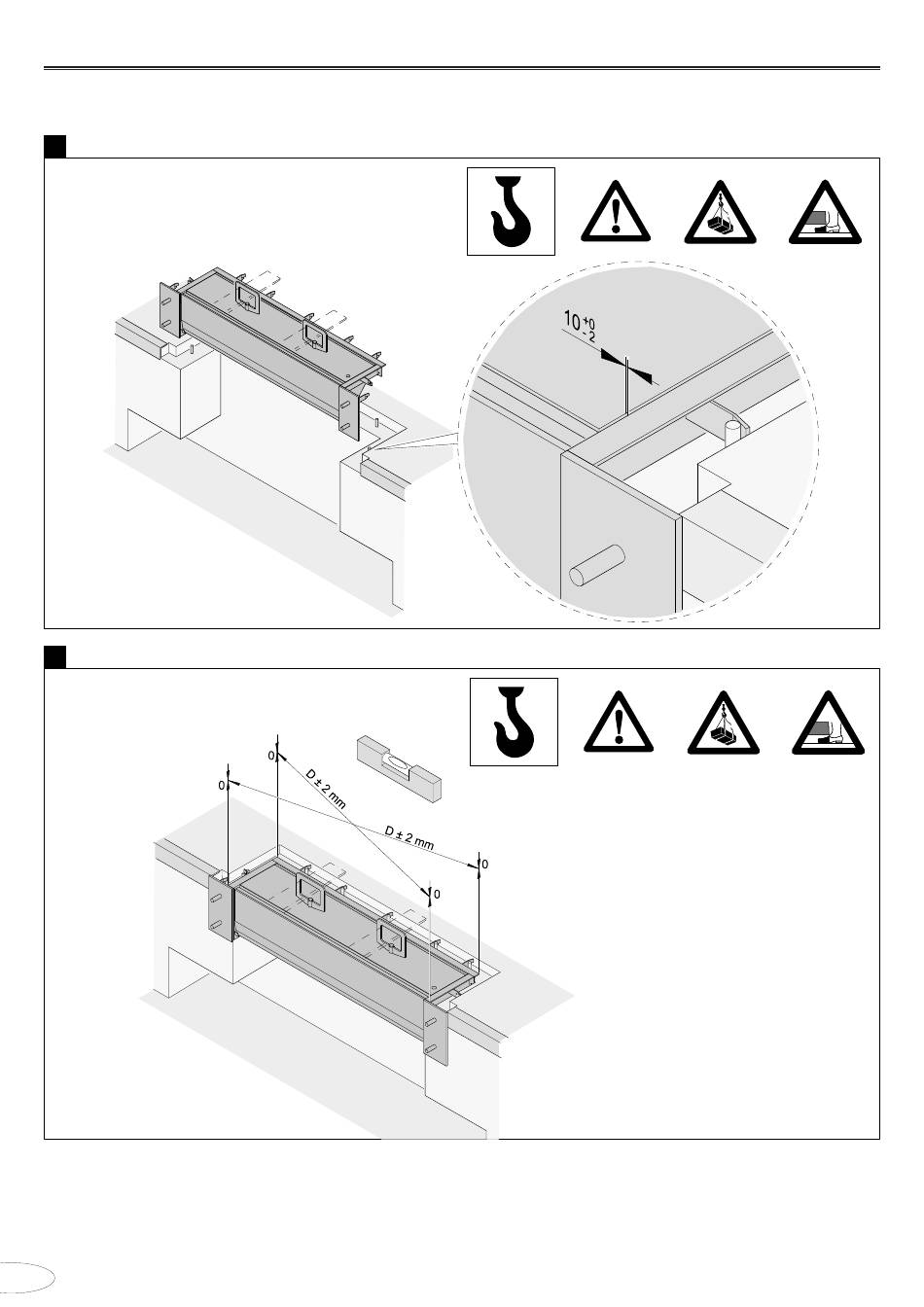 $10^{+0}_{-2}$

0

0

D ± 2 mm

D ± 2 mm

0

0