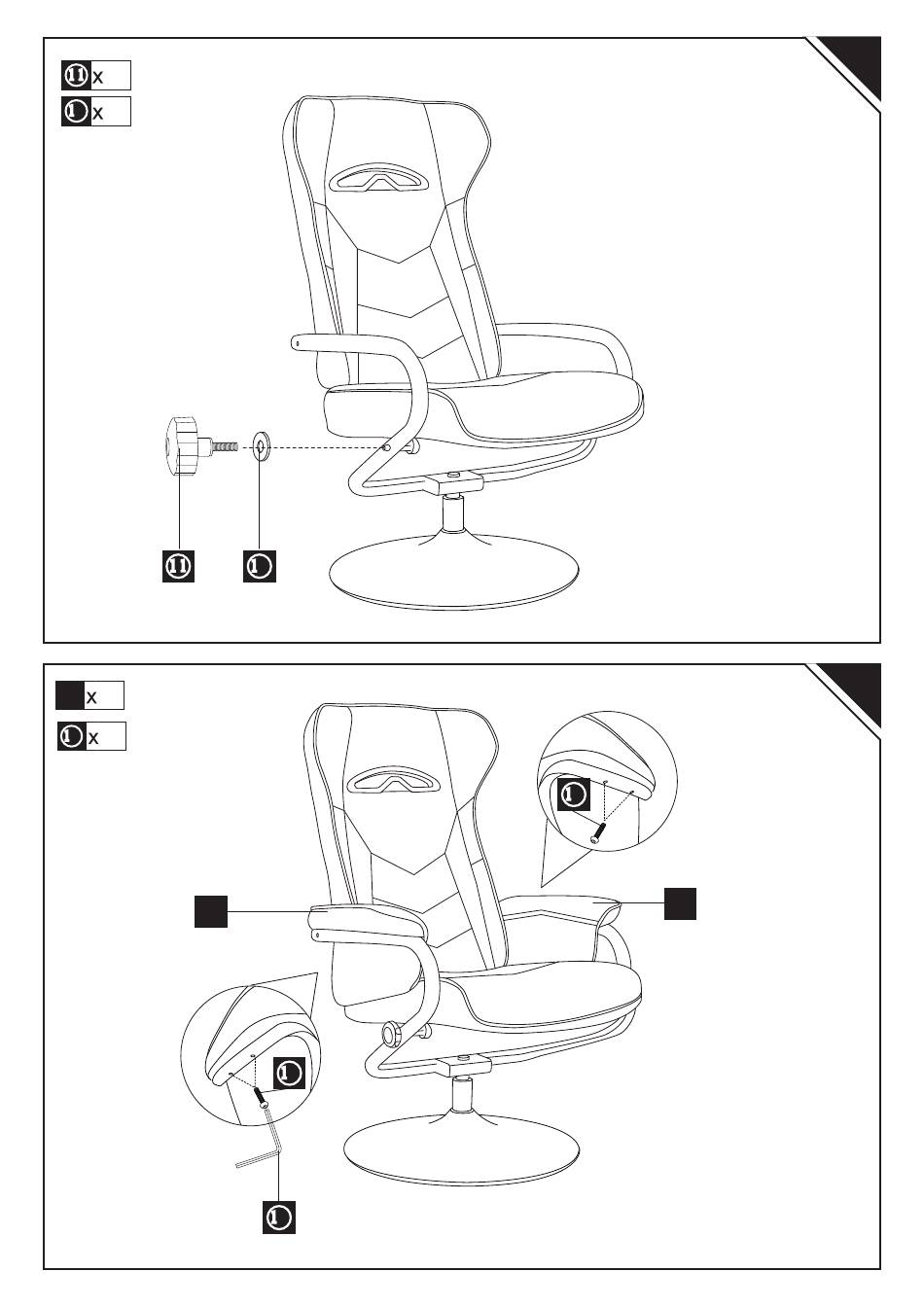 11 x
1 x

11
1

x
1 x

1
1
1