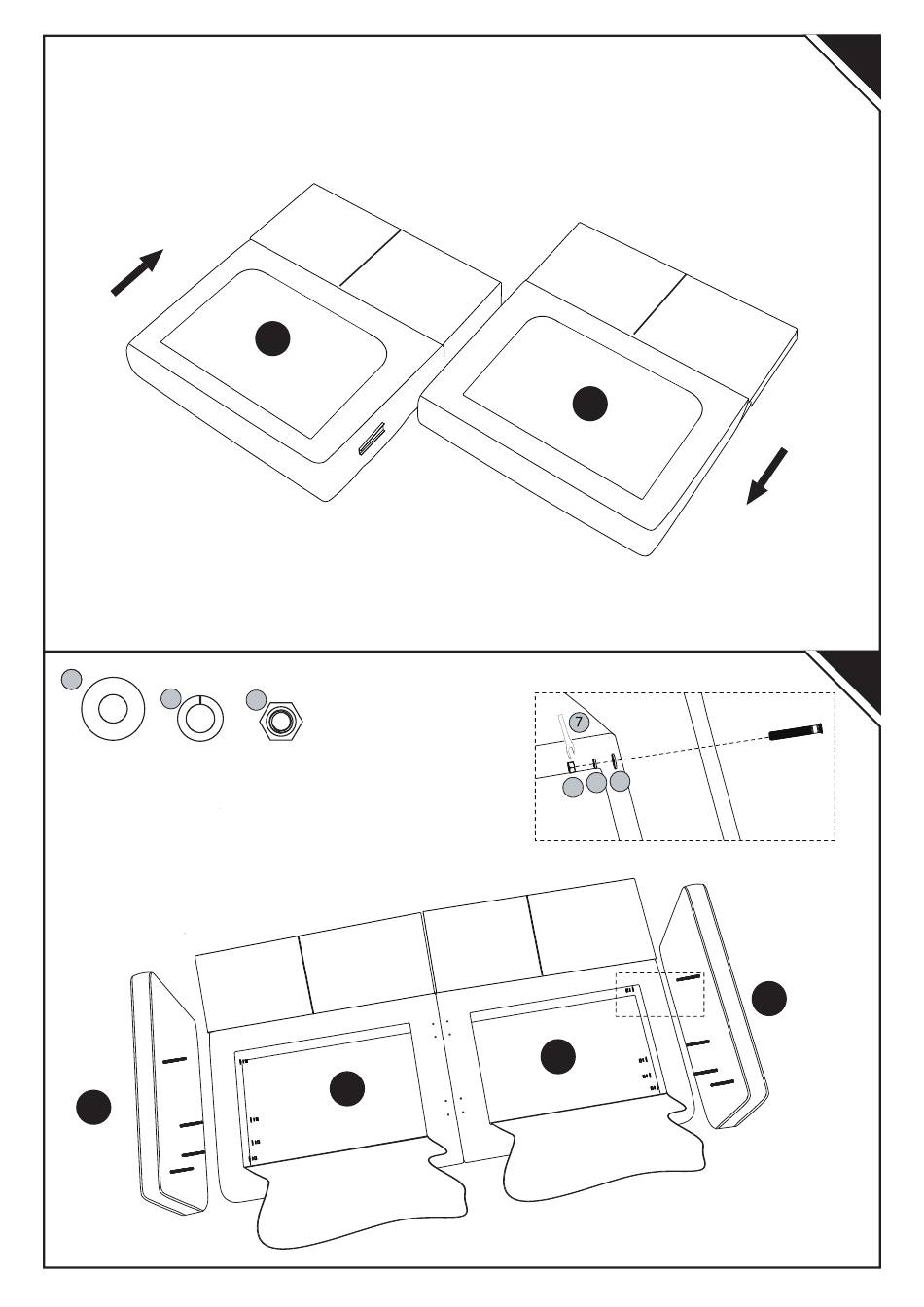 7