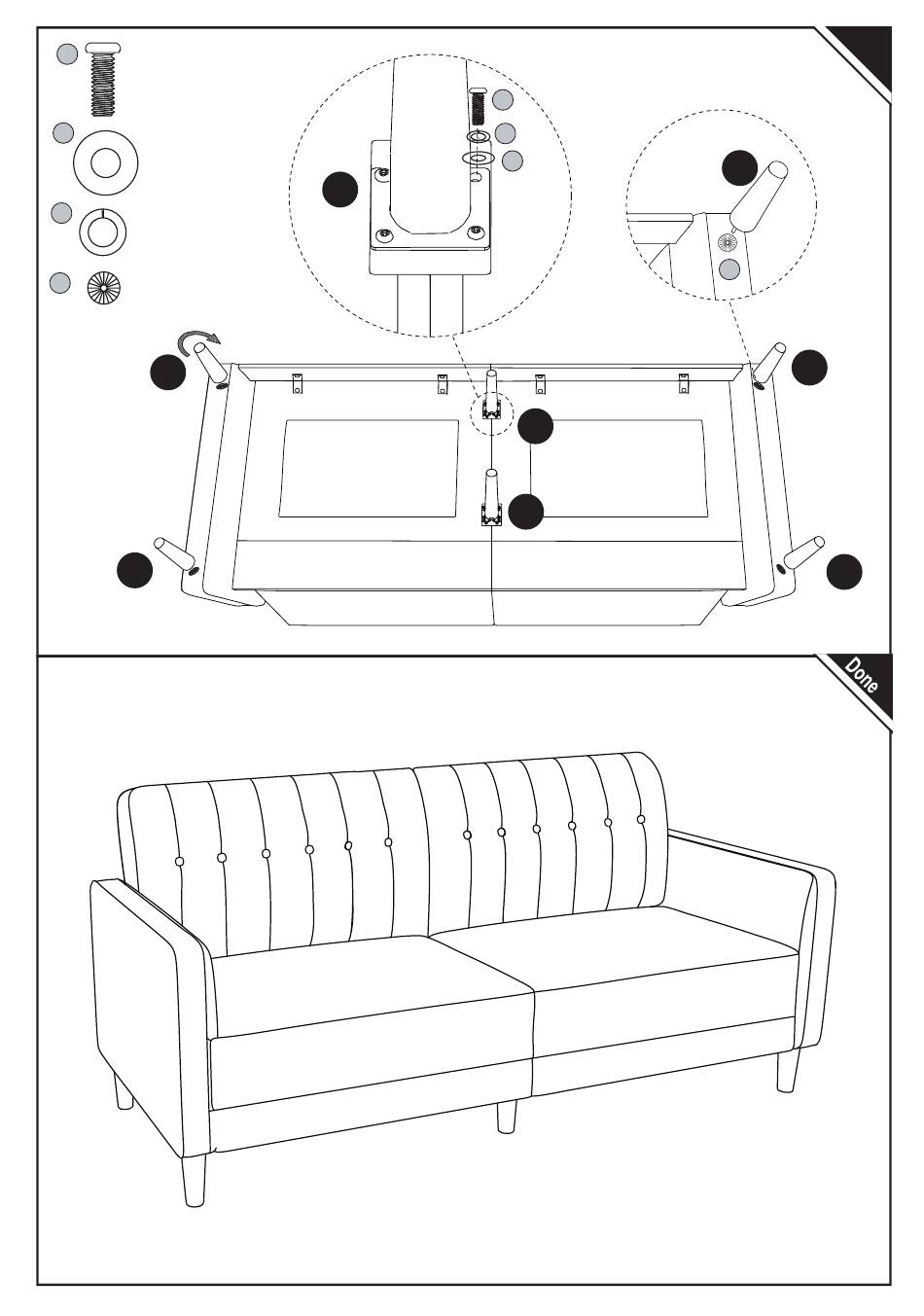 Done