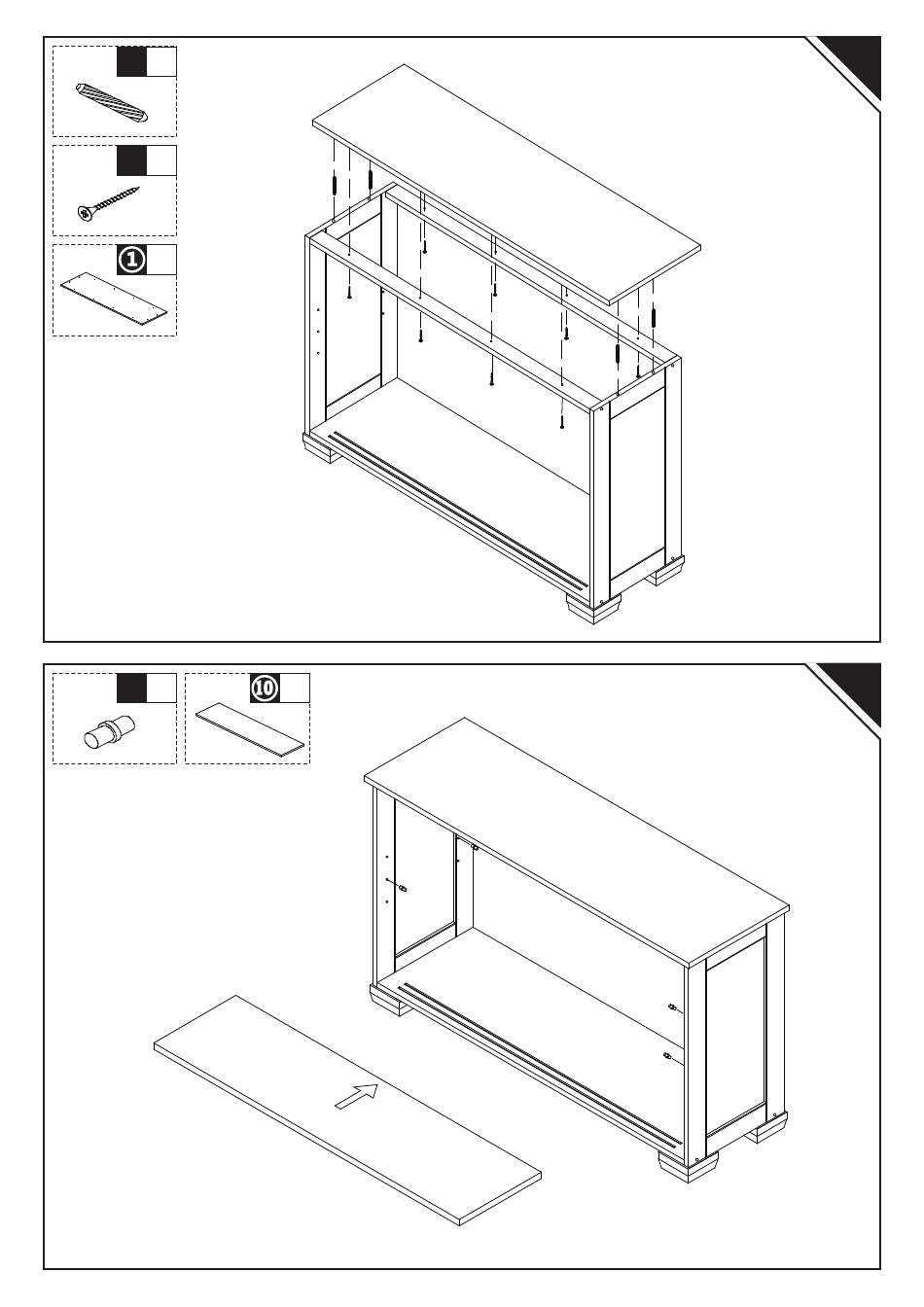 ①

⑩