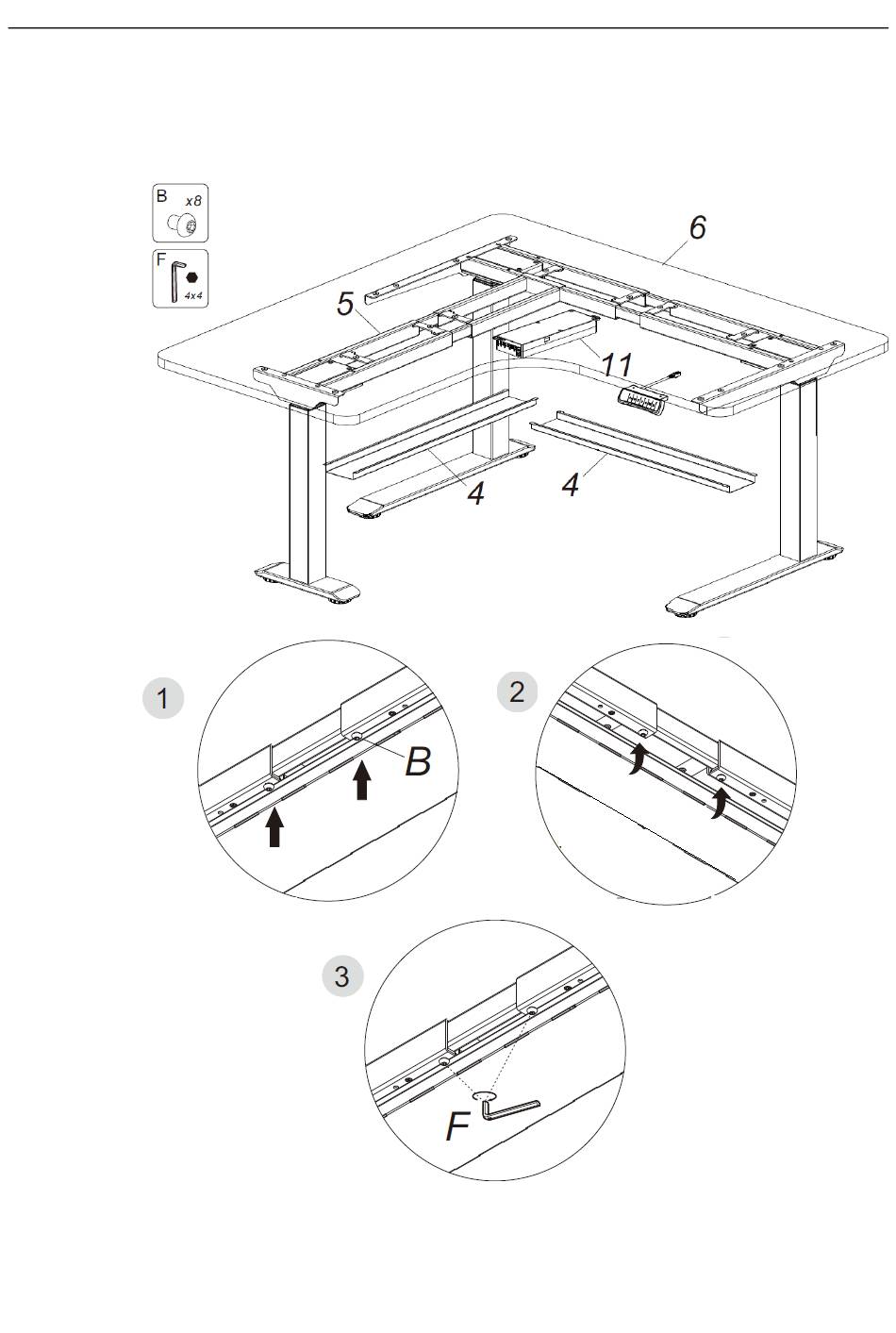 B x8

F 4x4

6

5

11

4

4

1

B

2

3

F