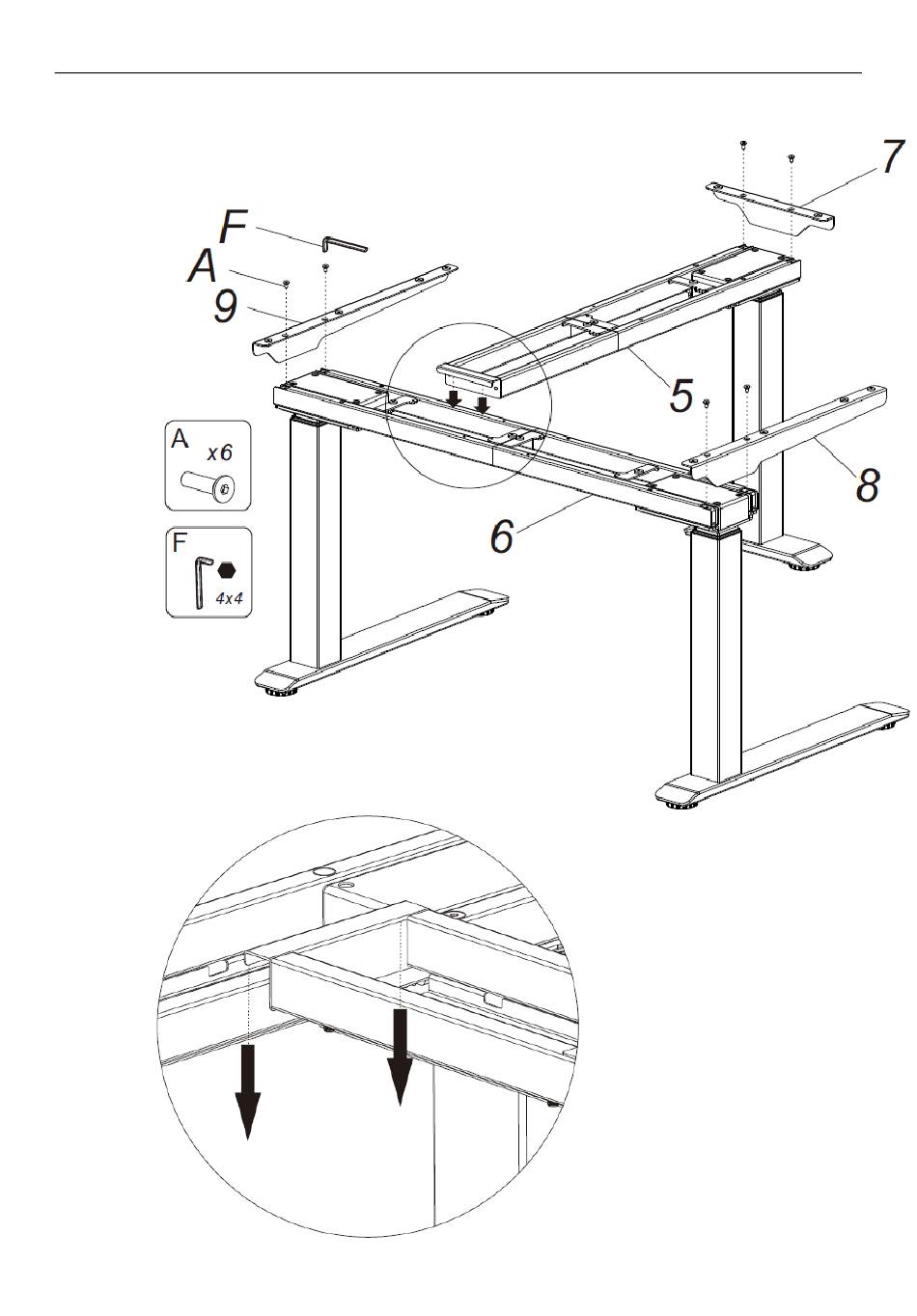 7

F

A

9

5

8

6

A x6

F 4x4