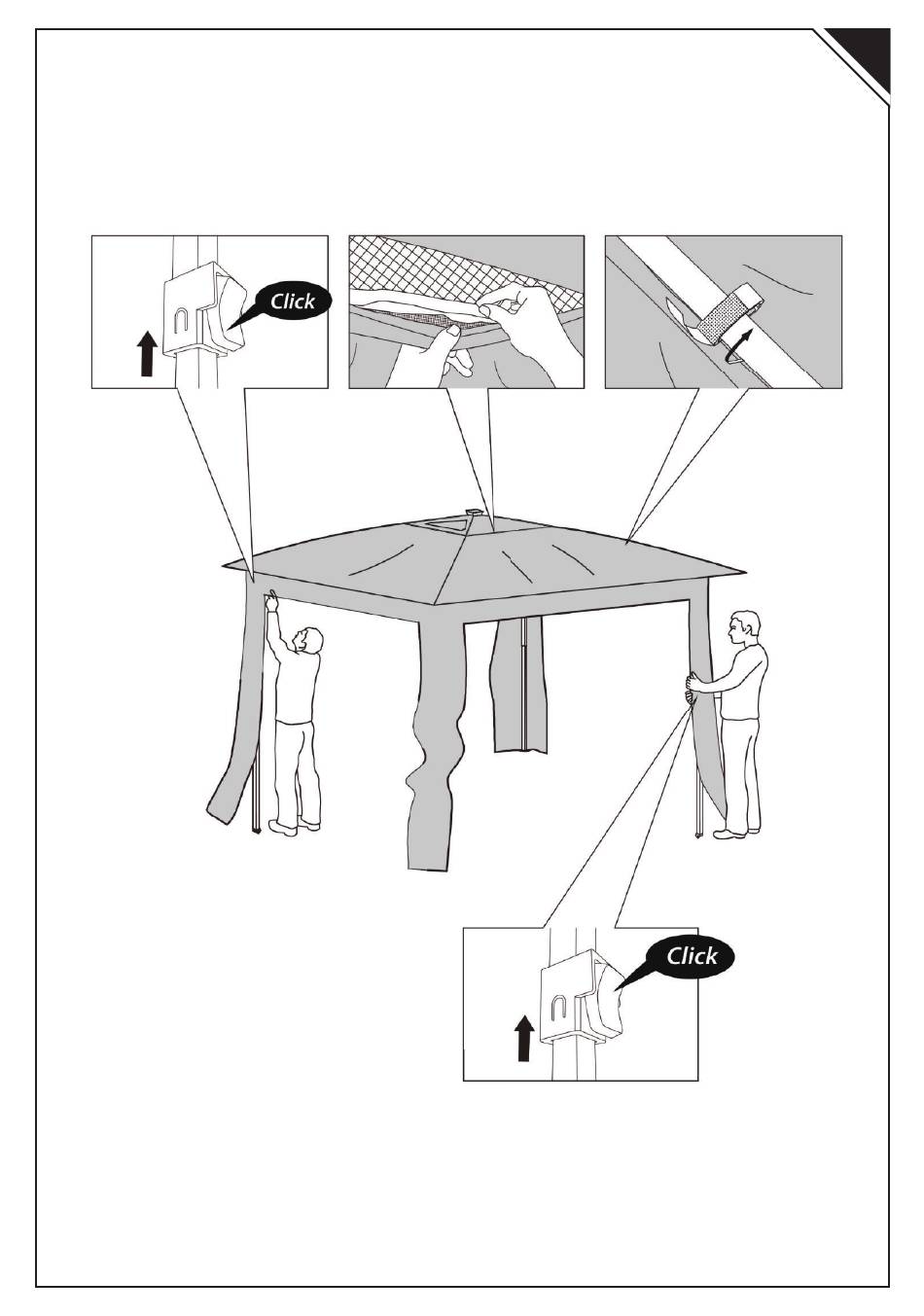 Click

Click