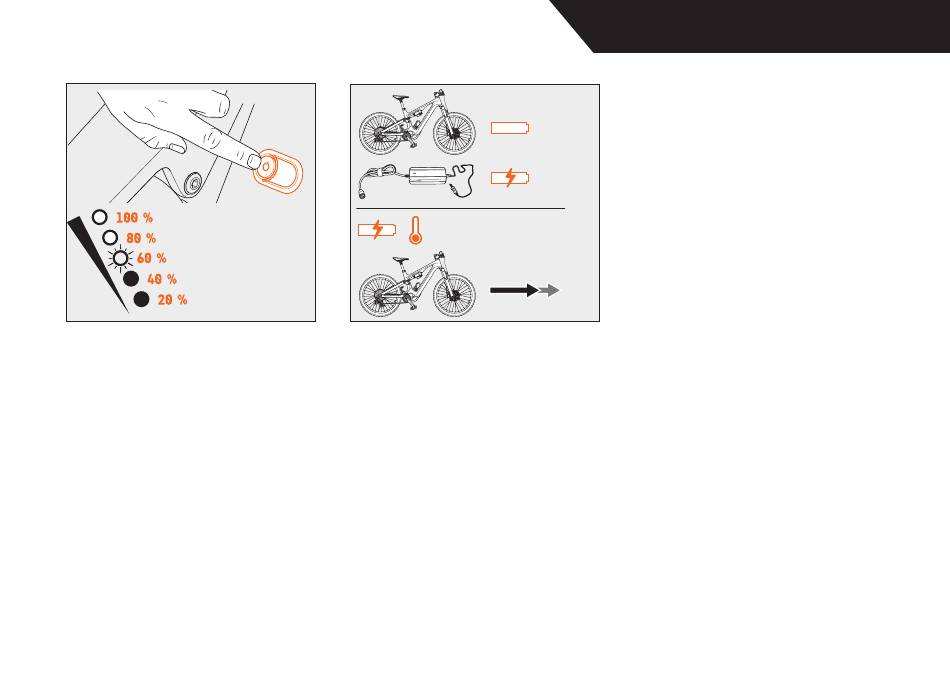 100 %
80 %
60 %
40 %
20 %