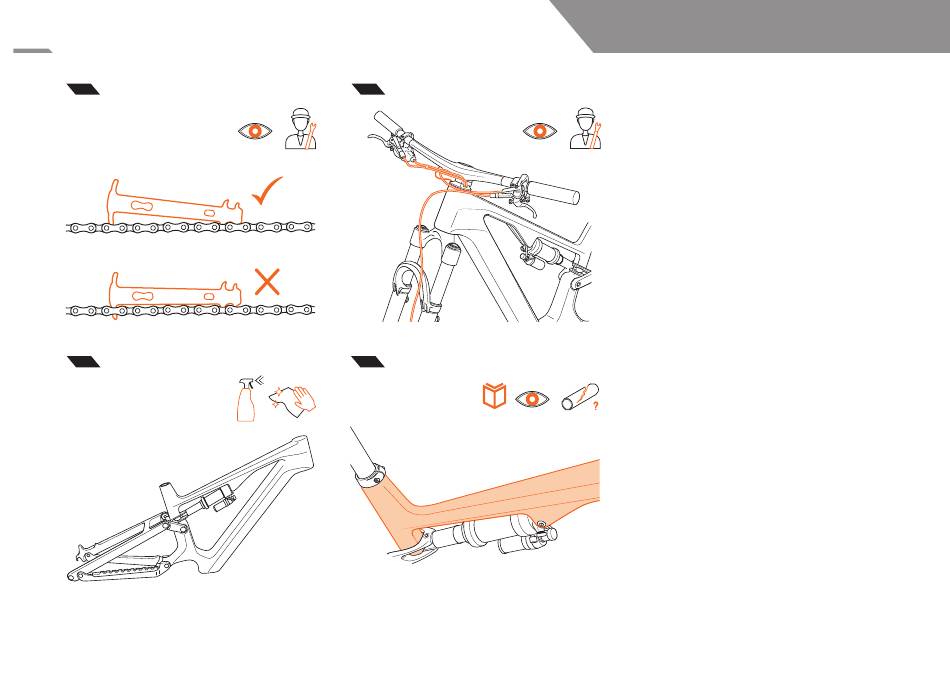 ?