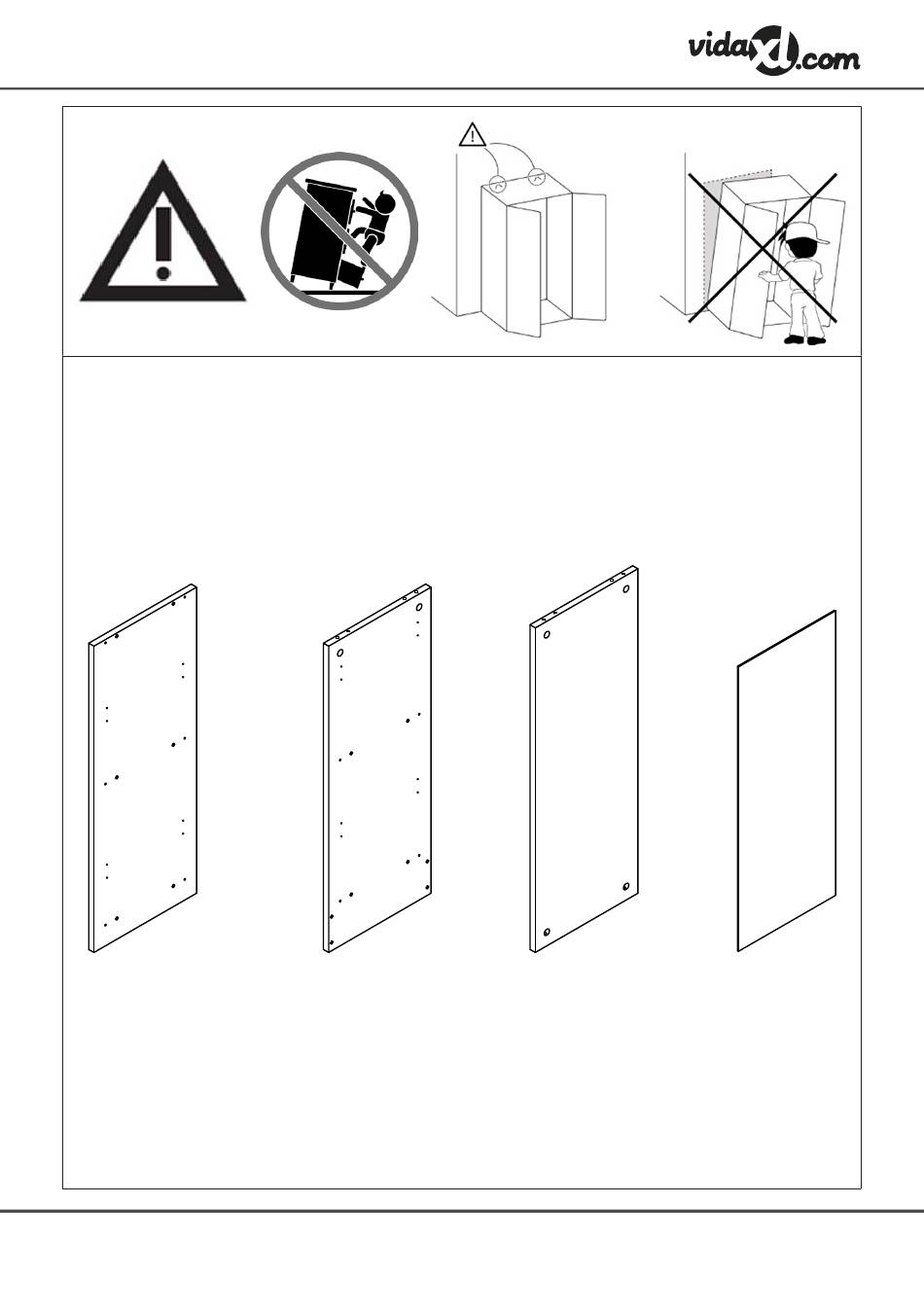 vidaXL.com