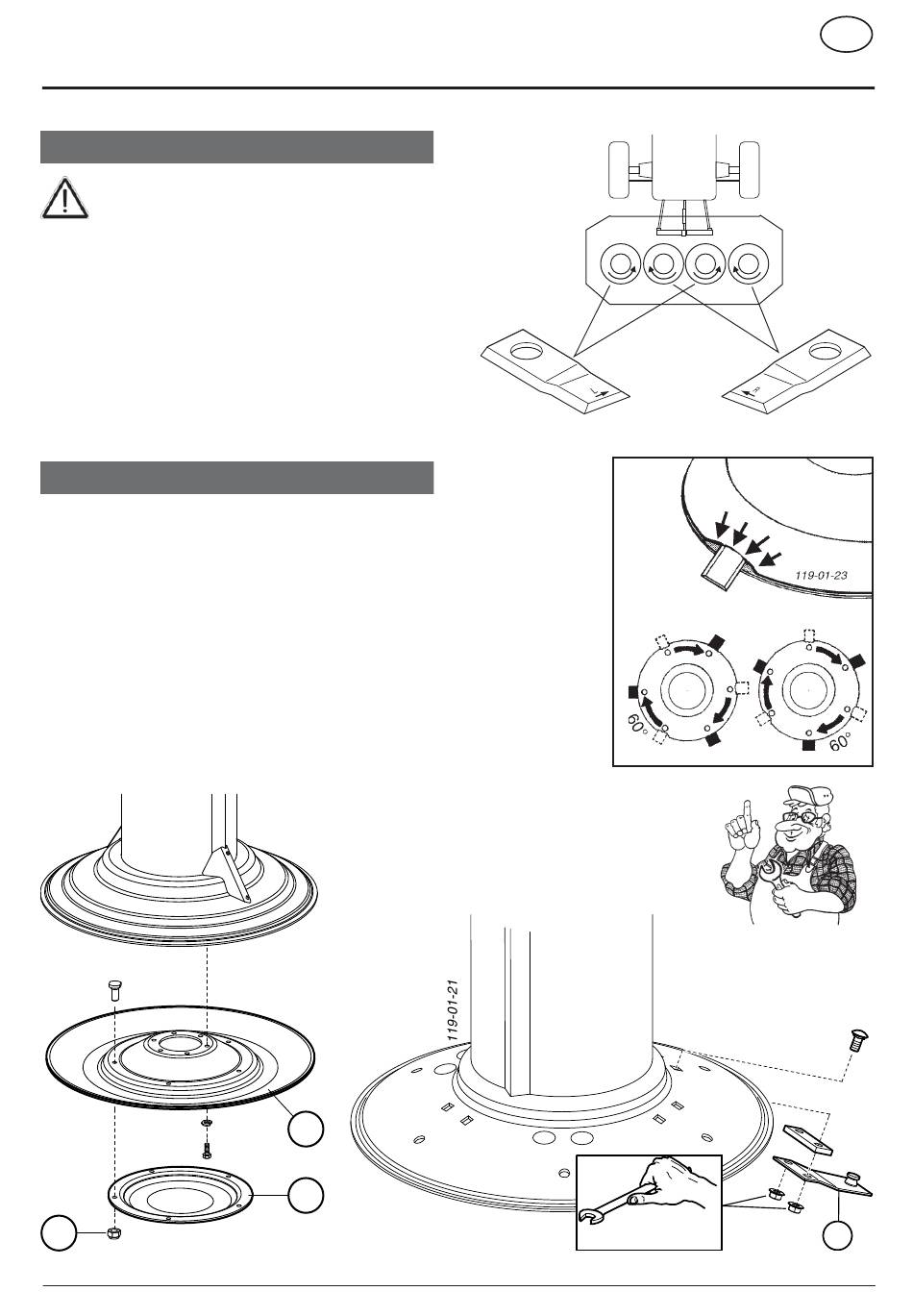 119-01-23

60°

60°

119-01-21