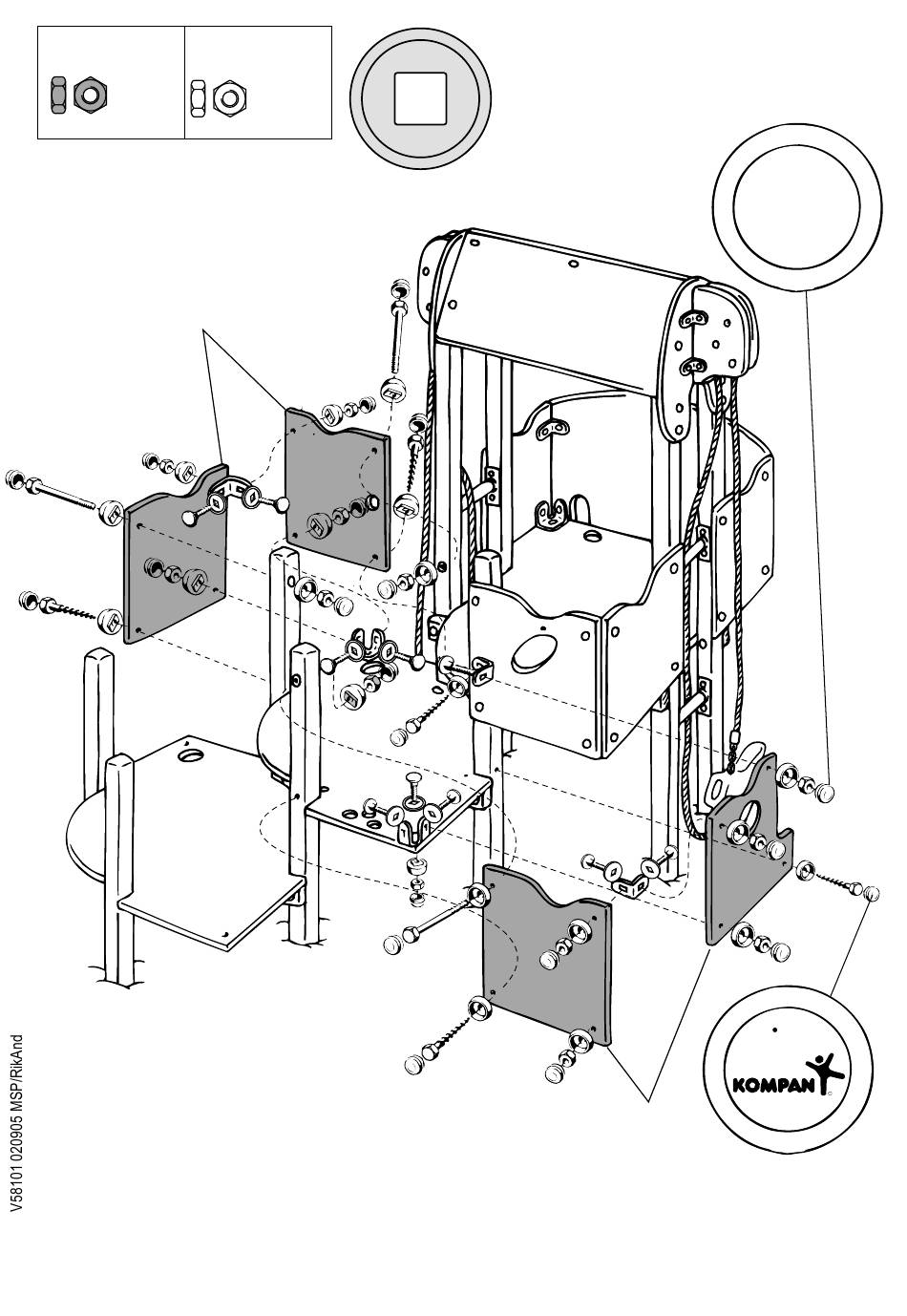 KOMPAN

V58101 020905 MSP/RikAnd