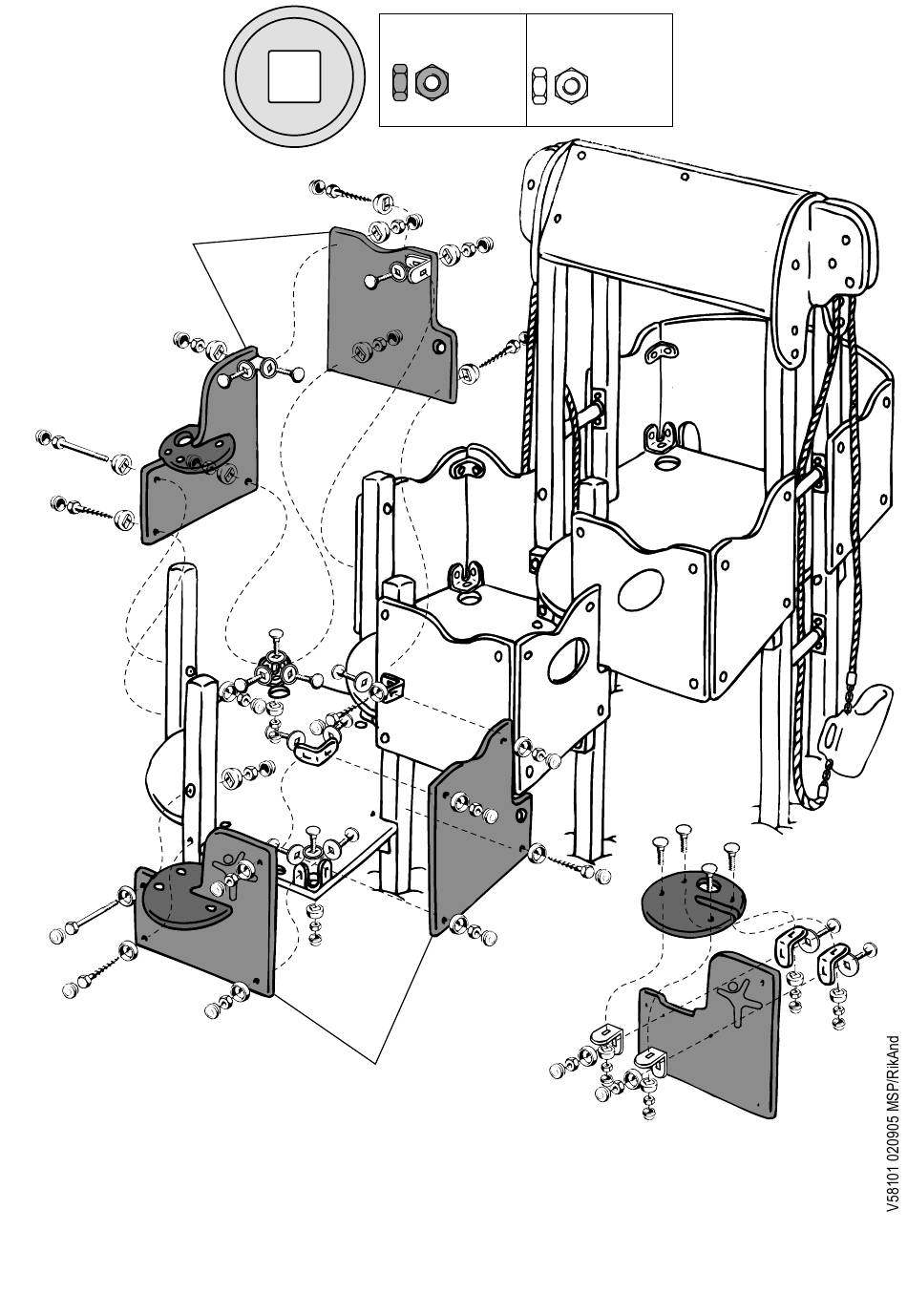 V58101 020905 MSP/RikAnd