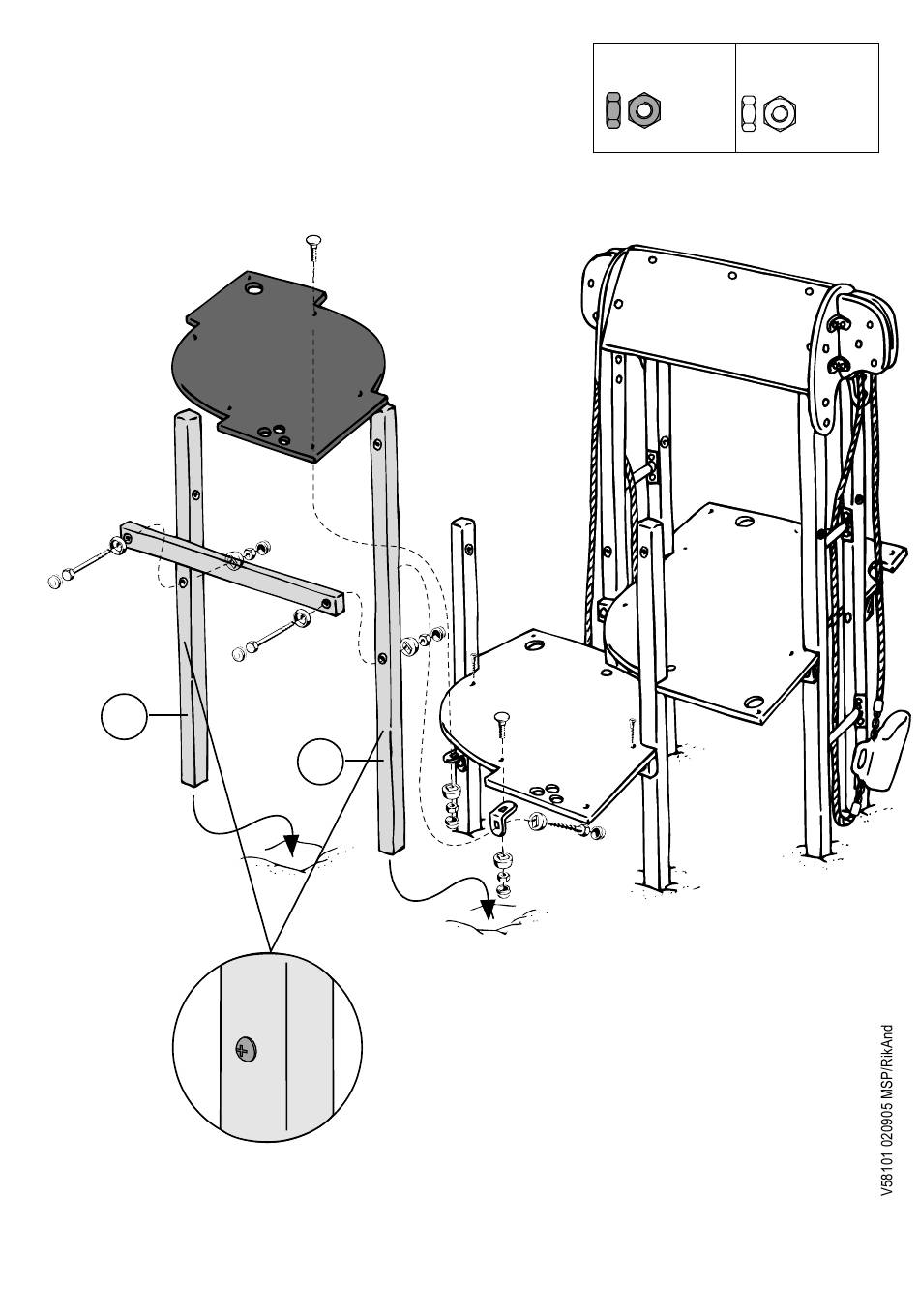 V58101 020905 MSP/RikAnd