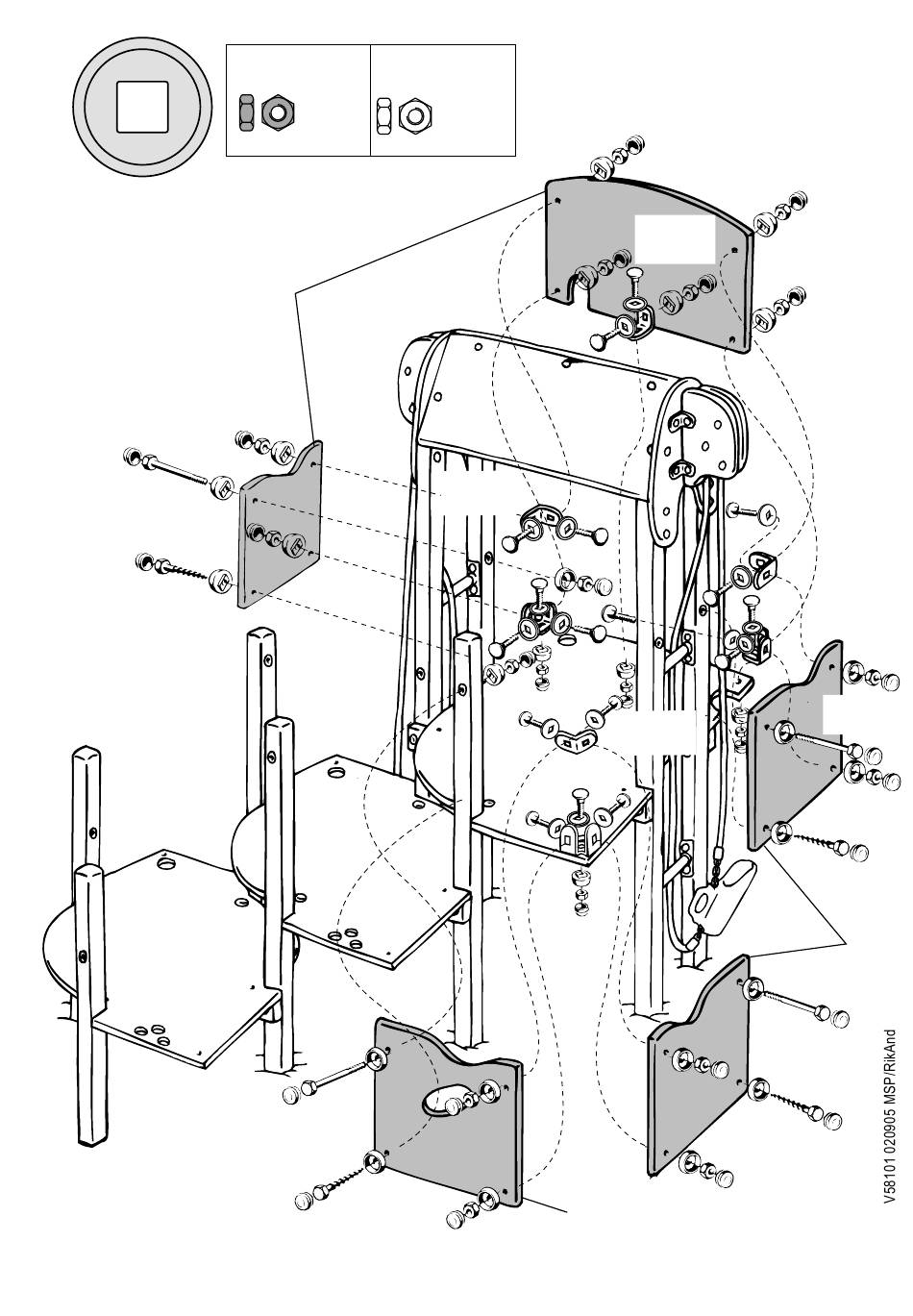 V58101 020905 MSP/RikAnd