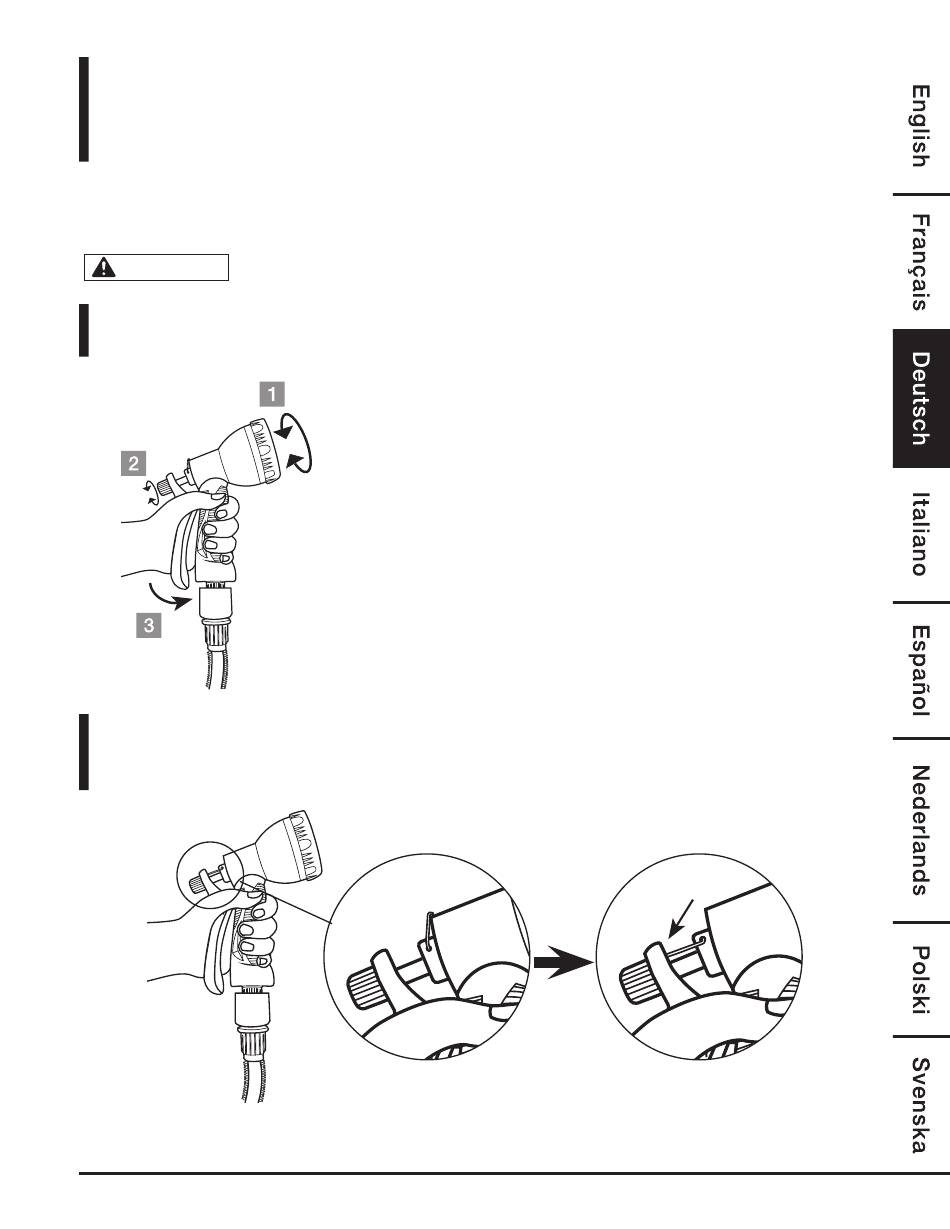 1

2

3

English

Français

Deutsch

Italiano

Español

Nederlands

Polski

Svenska