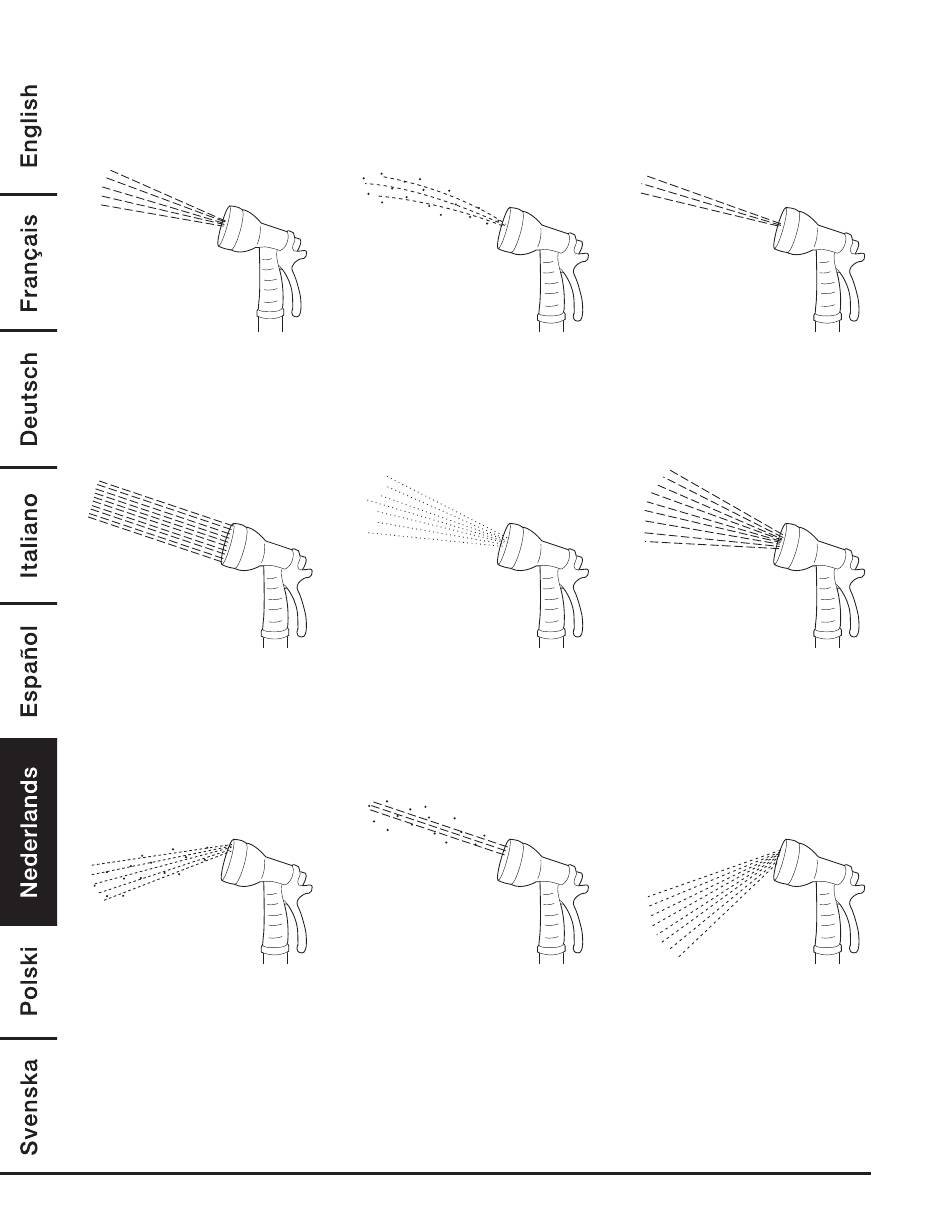 English

Français

Deutsch

Italiano

Español

Nederlands

Polski

Svenska