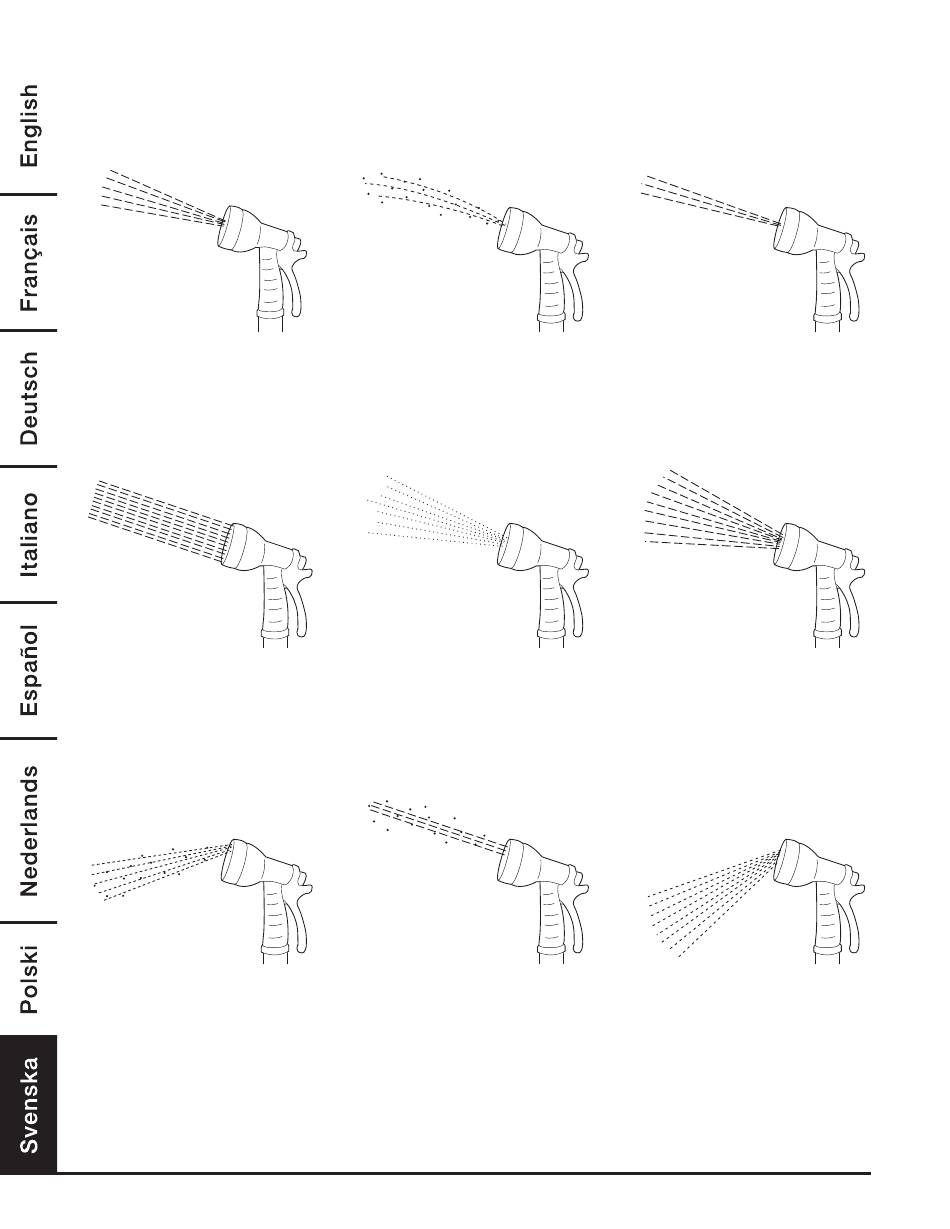 English
Français
Deutsch
Italiano
Español
Nederlands
Polski
Svenska