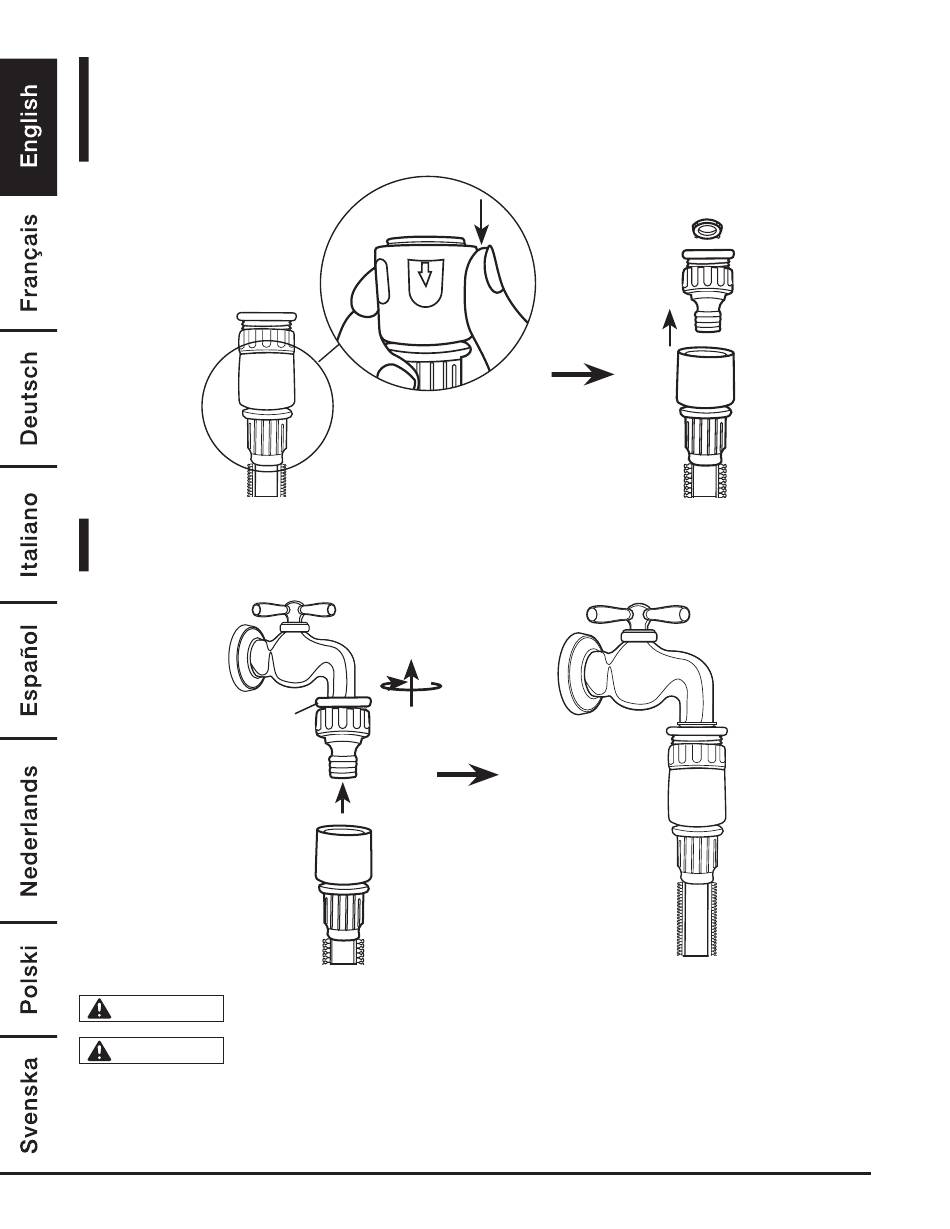 English

Français

Deutsch

Italiano

Español

Nederlands

Polski

Svenska