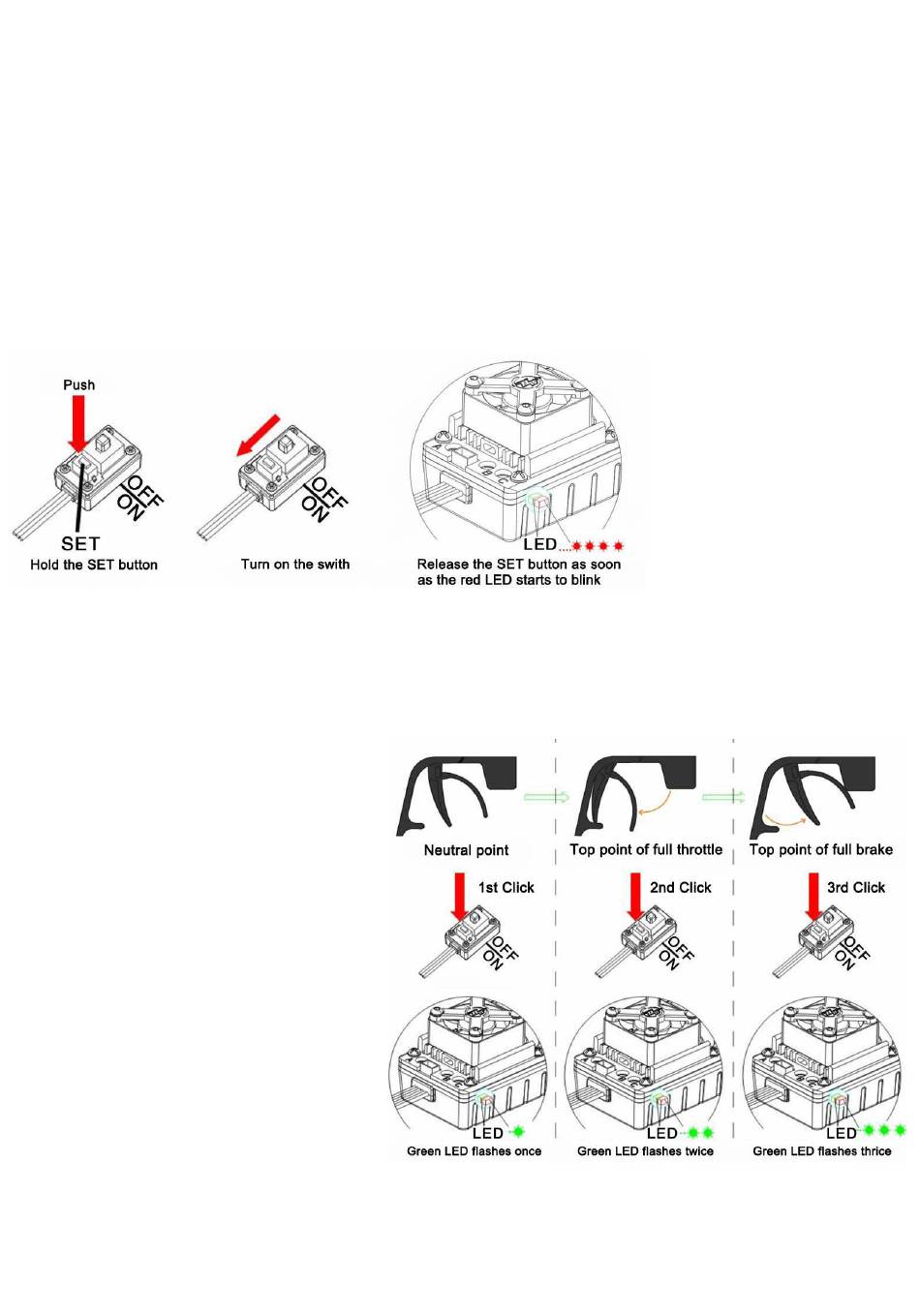 Push

OFF
ON

SET
Hold the SET button

OFF
ON

Turn on the swith

LED

Release the SET button as soon as the red LED starts to blink

Neutral point

Top point of full throttle

Top point of full brake

1st Click

OFF
ON

2nd Click

OFF
ON

3rd Click

OFF
ON

LED
Green LED flashes once

LED
Green LED flashes twice

LED
Green LED flashes thrice