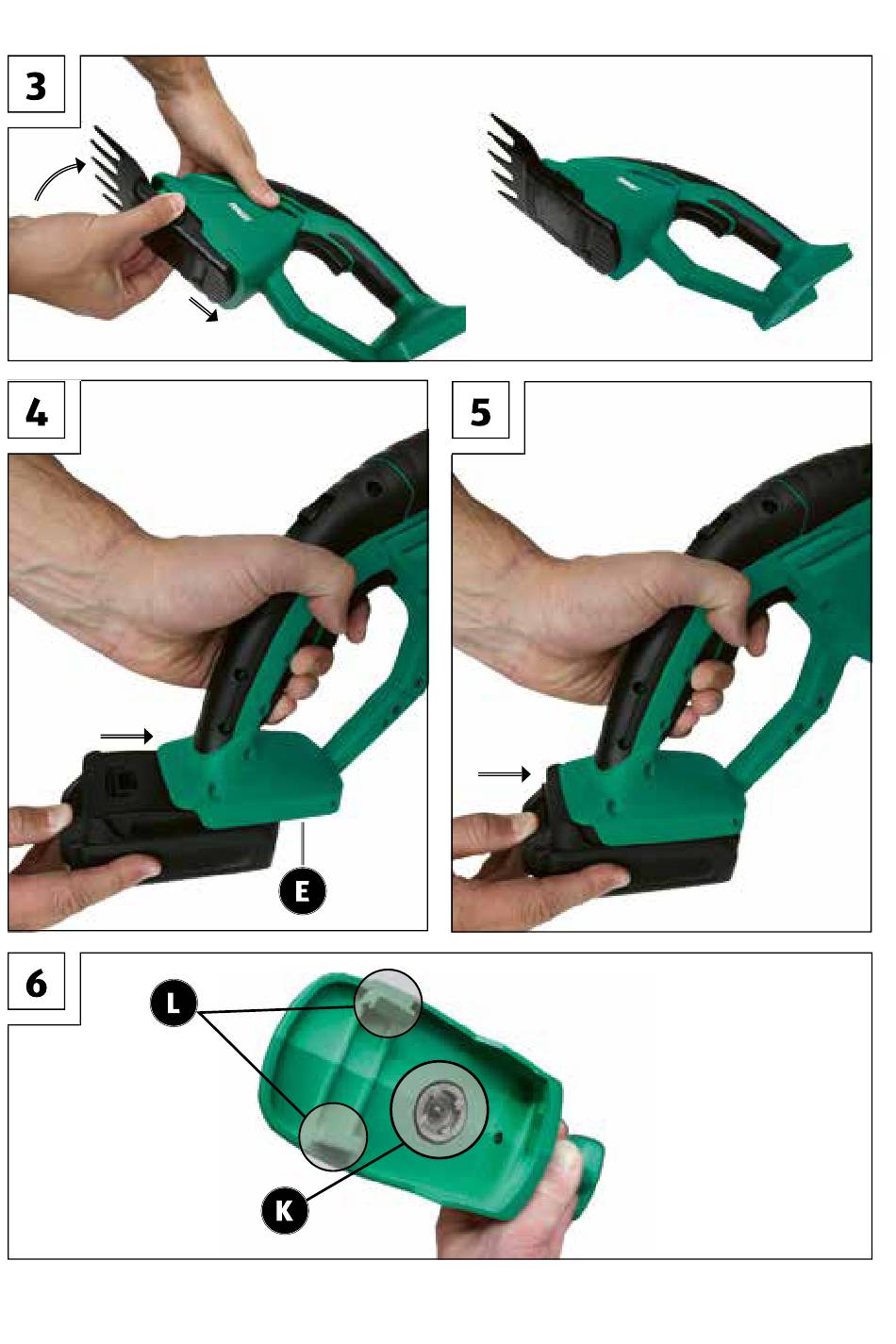 3

4

E

5

6

L

K