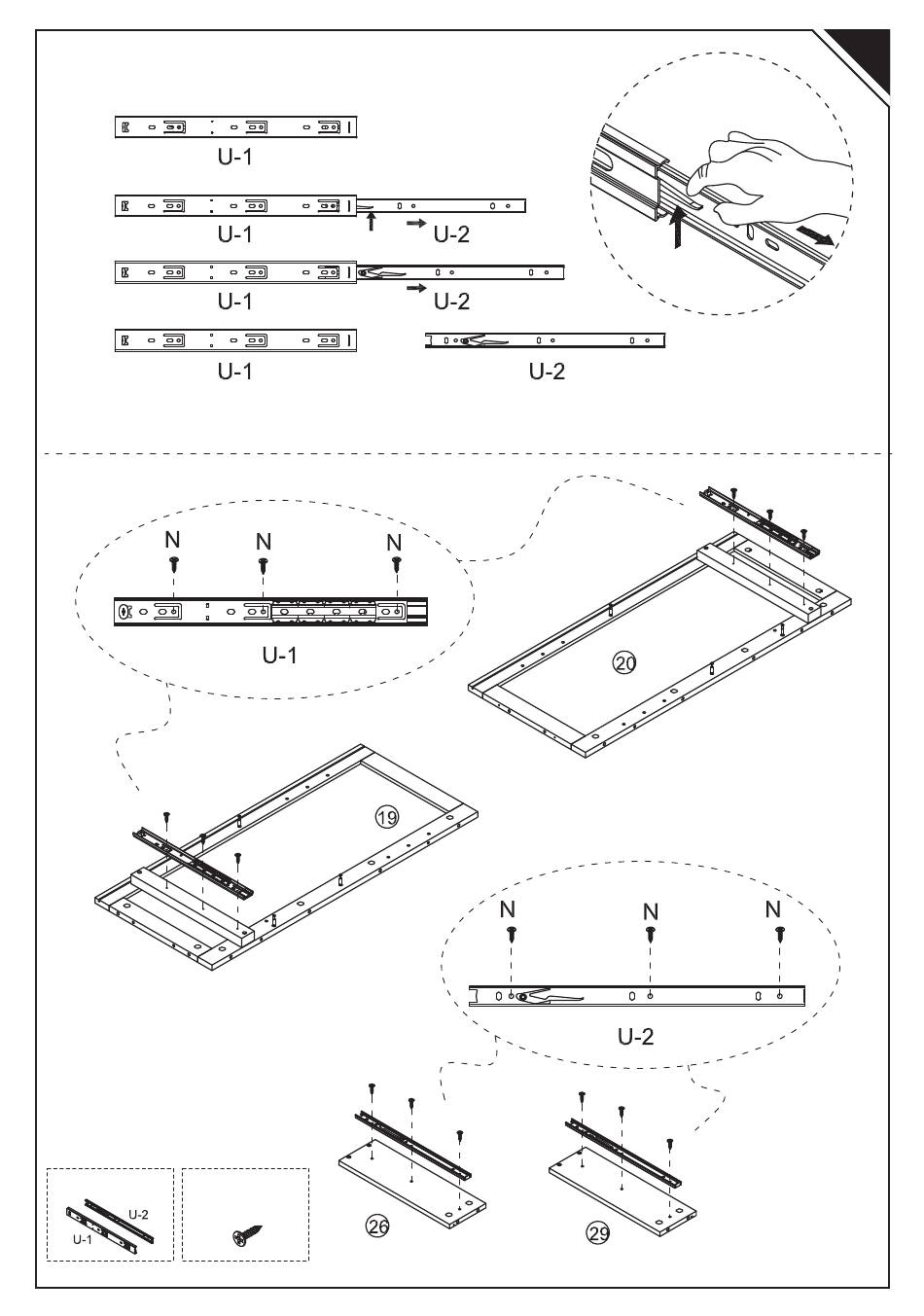 U-1

U-1
U-2

U-1
U-2

U-1
U-2

N
N
N

U-1

20

19

N
N
N

U-2

26

29

U-2
U-1