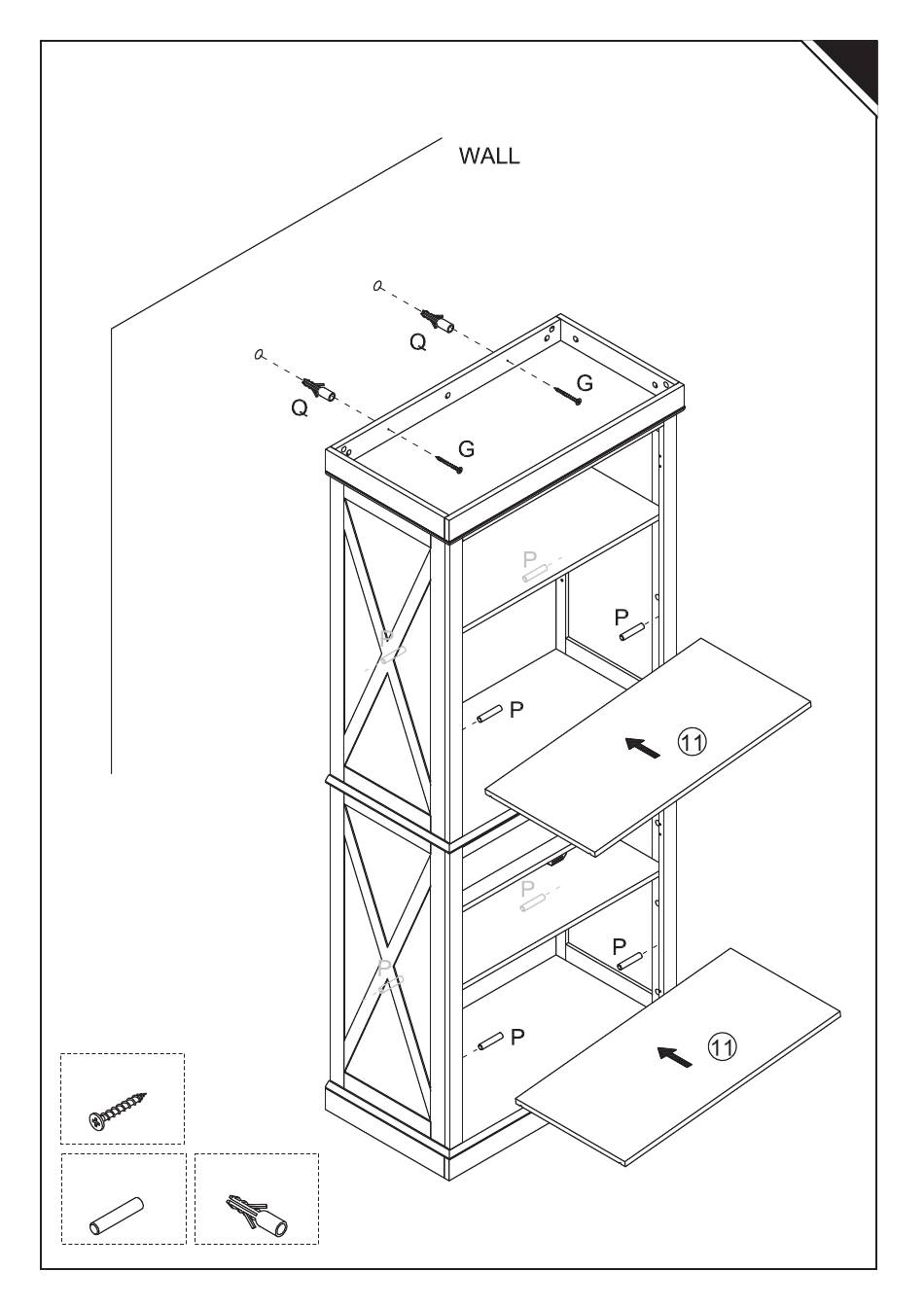 WALL

Q

Q

G

G

P

P

P

P

11

P

P

P

P

11