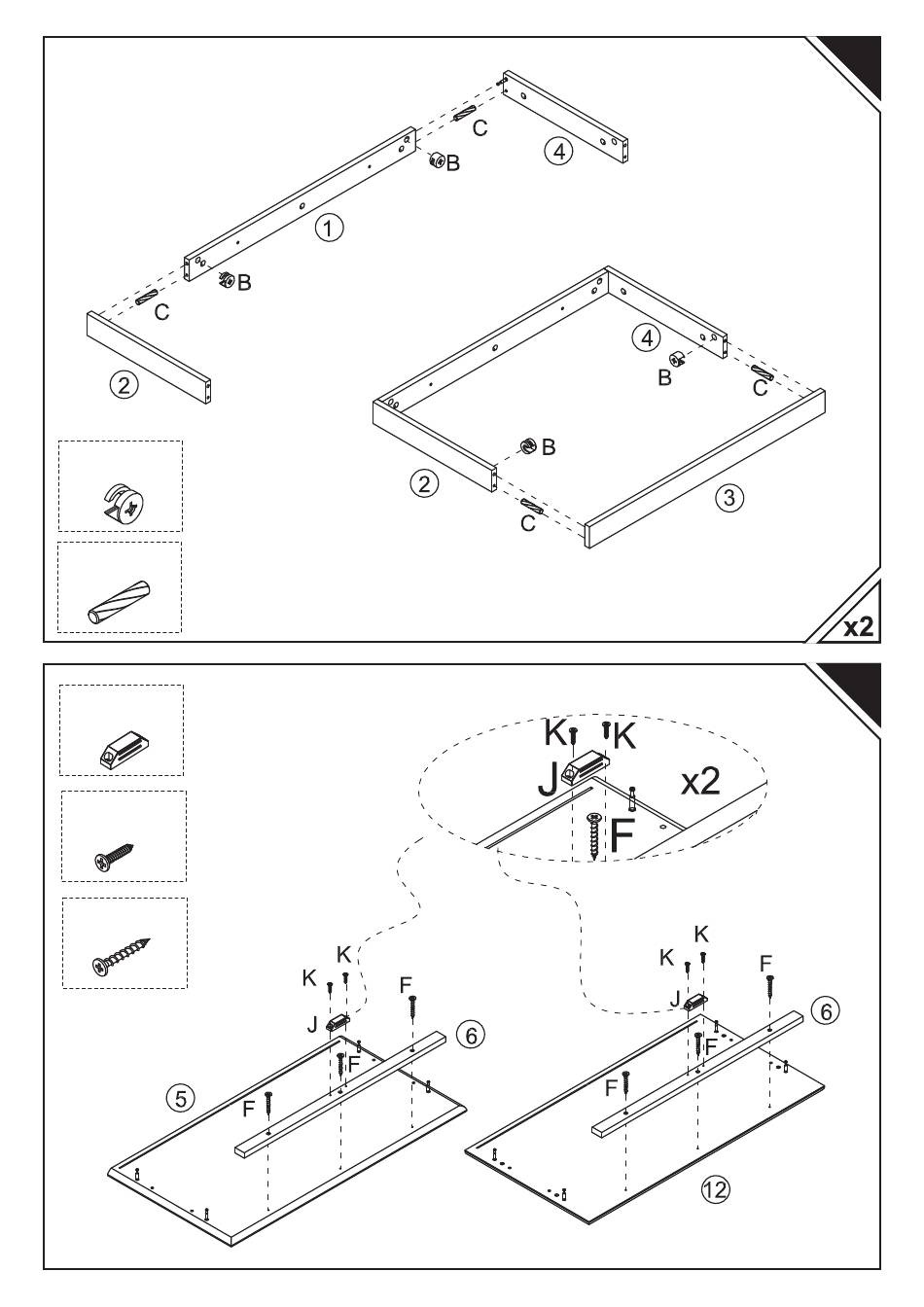 C
4
B
1
B
C
2
4
B
C
B
2
3
C
x2

K
K
J
x2
F
K
K
F
J
6
F
5
F
K
K
F
J
6
F
F
12