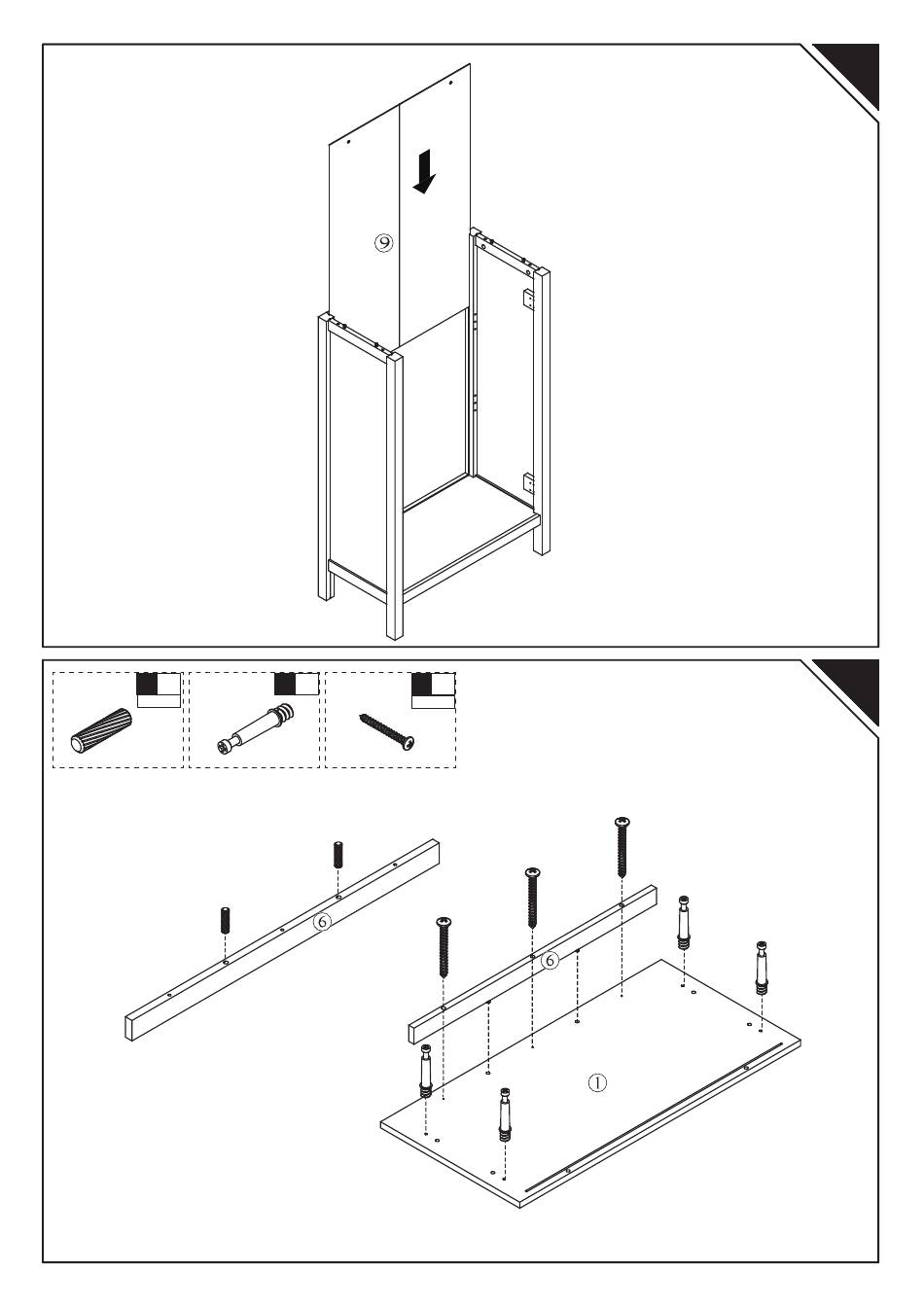 ⑨

⑥

⑥

①