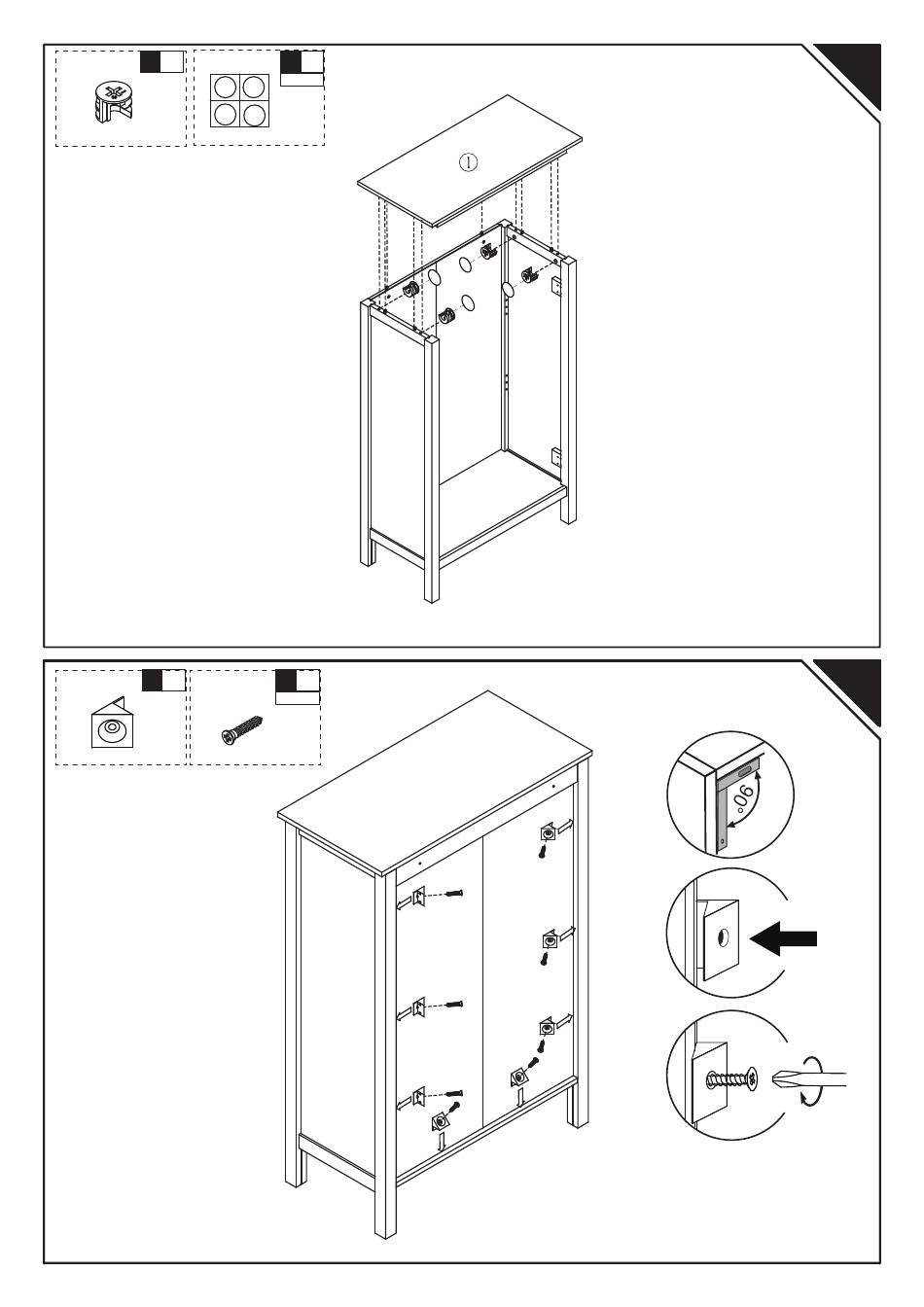 ①

90°