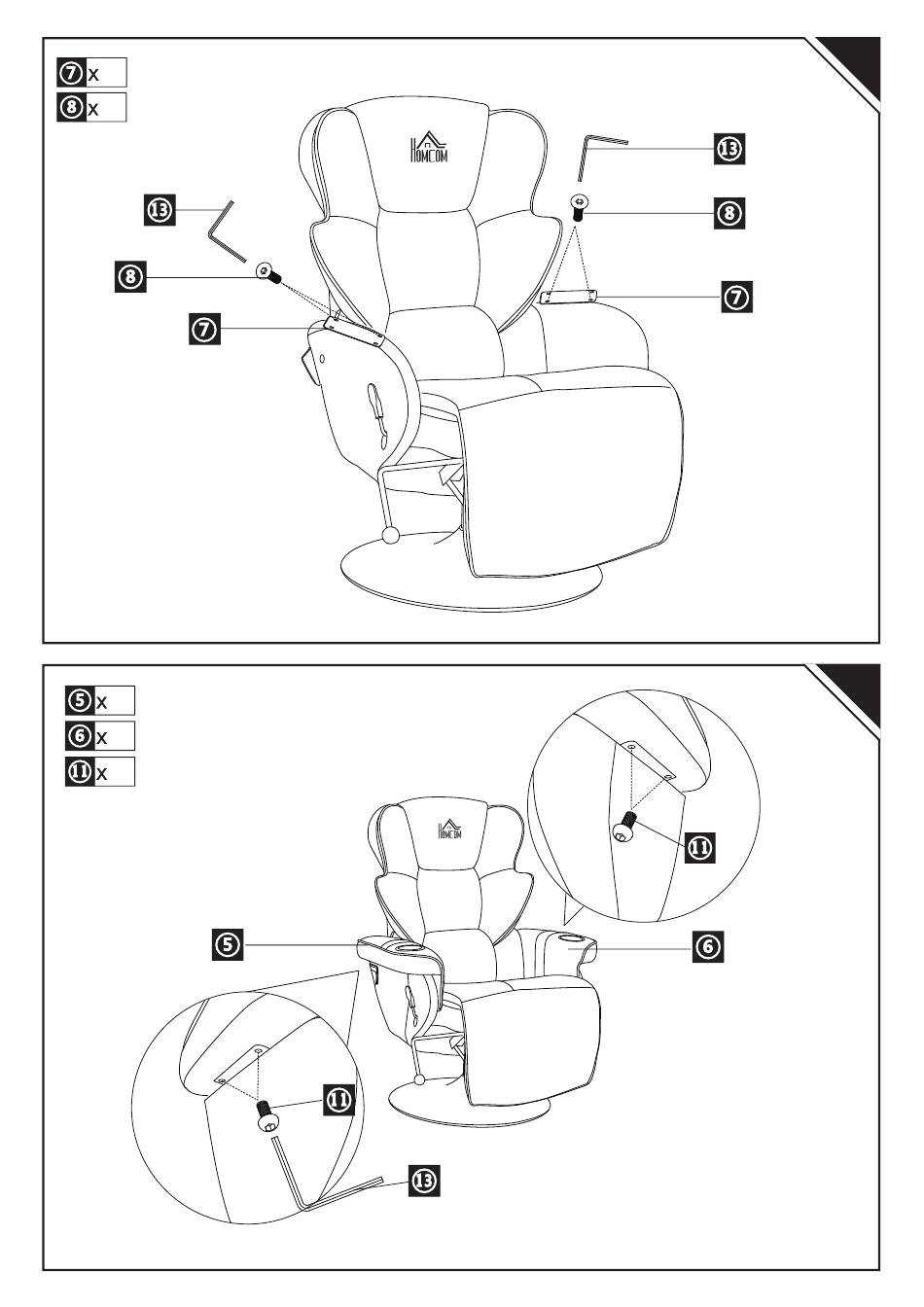 7 x
8 x

HOMCOM

13
8
7
13
8
7

5 x
6 x
11 x

HOMCOM

11
5
6
11
13