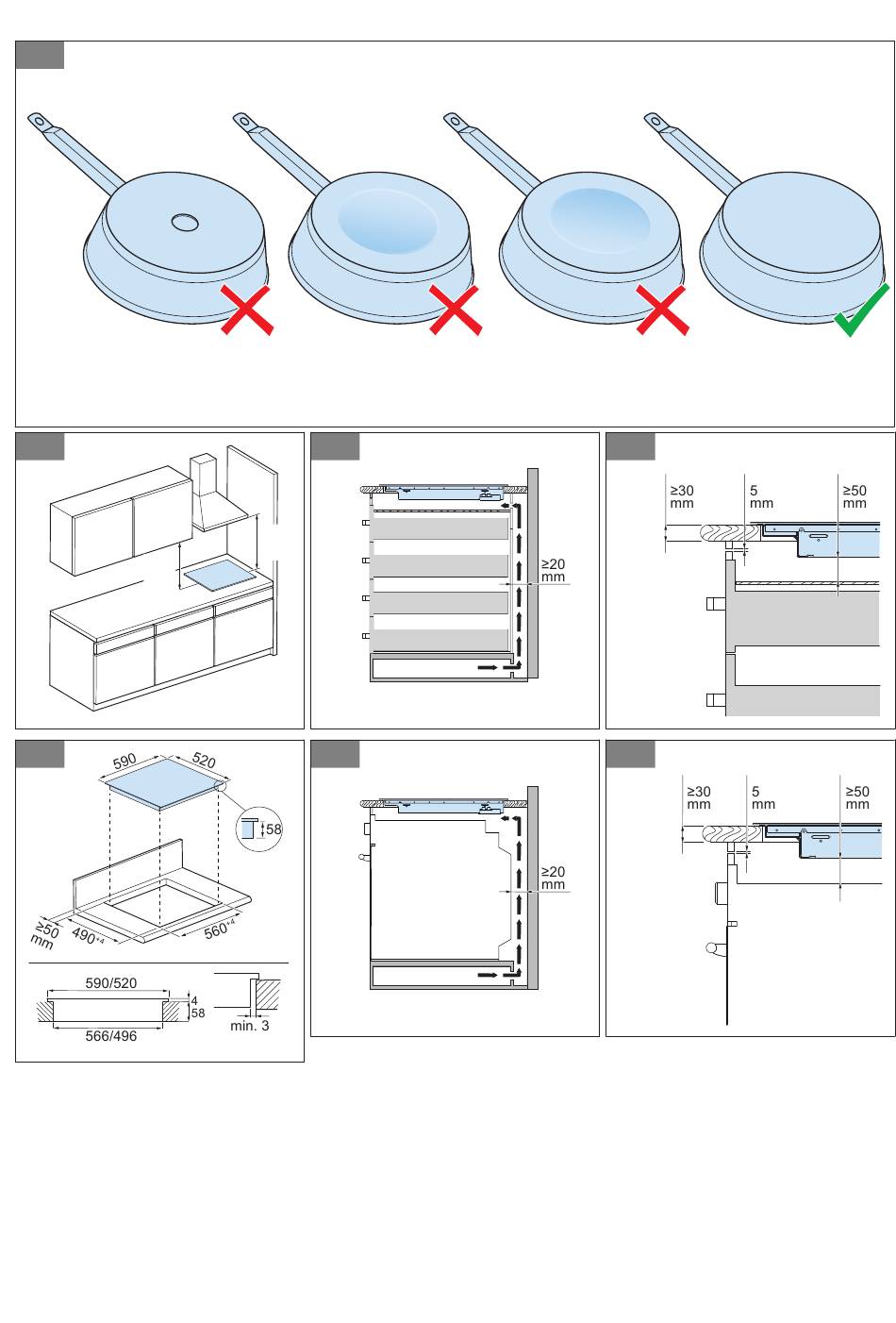 ≥20
mm

≥30
mm

5
mm

≥50
mm

590

520

58

≥50
mm

$490^{+4}$

$560^{+4}$

590/520

4

58

566/496

min. 3

≥20
mm

≥30
mm

5
mm

≥50
mm