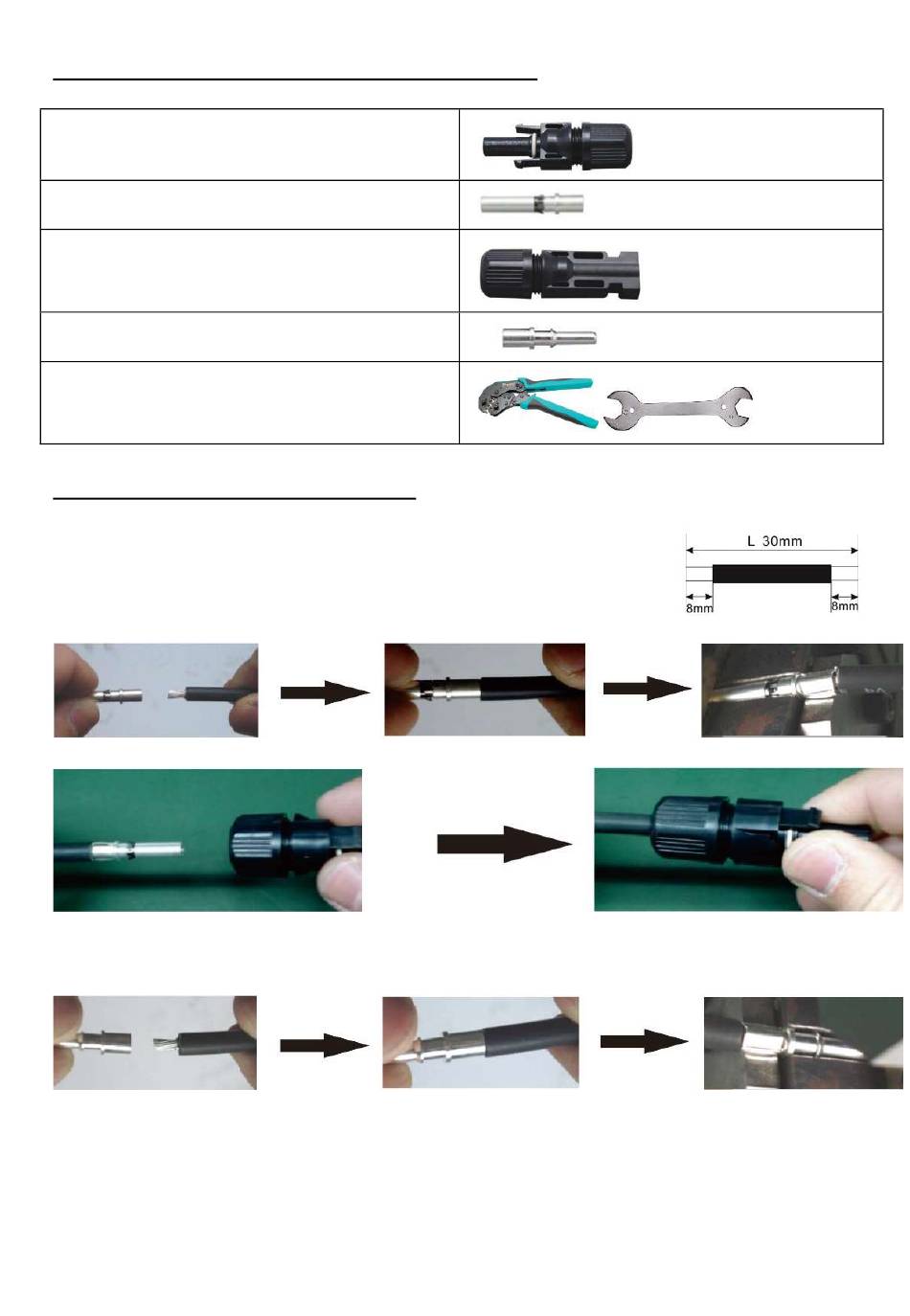 L 30mm

8mm

8mm