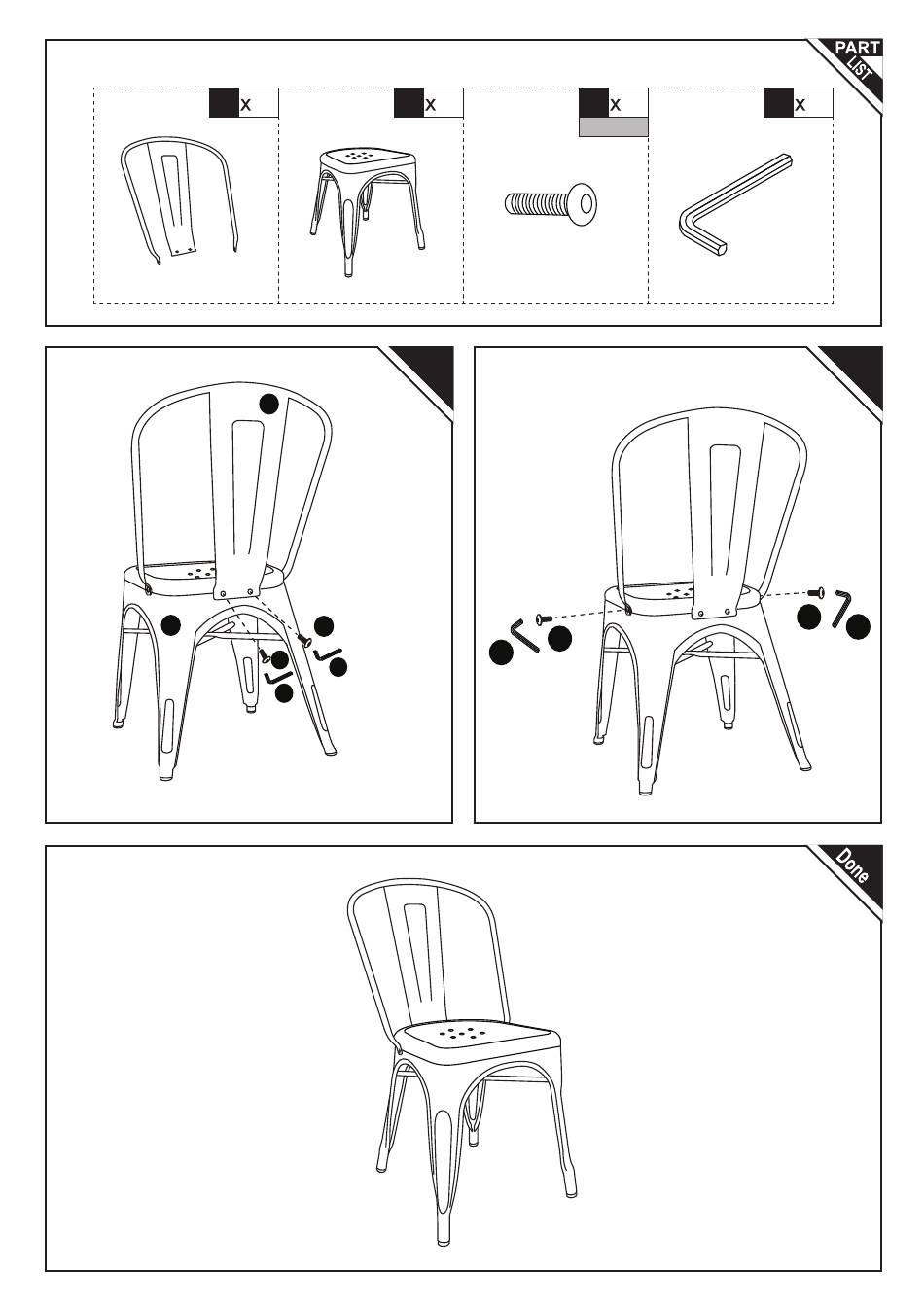 PART LIST

x

x

x

x

Done