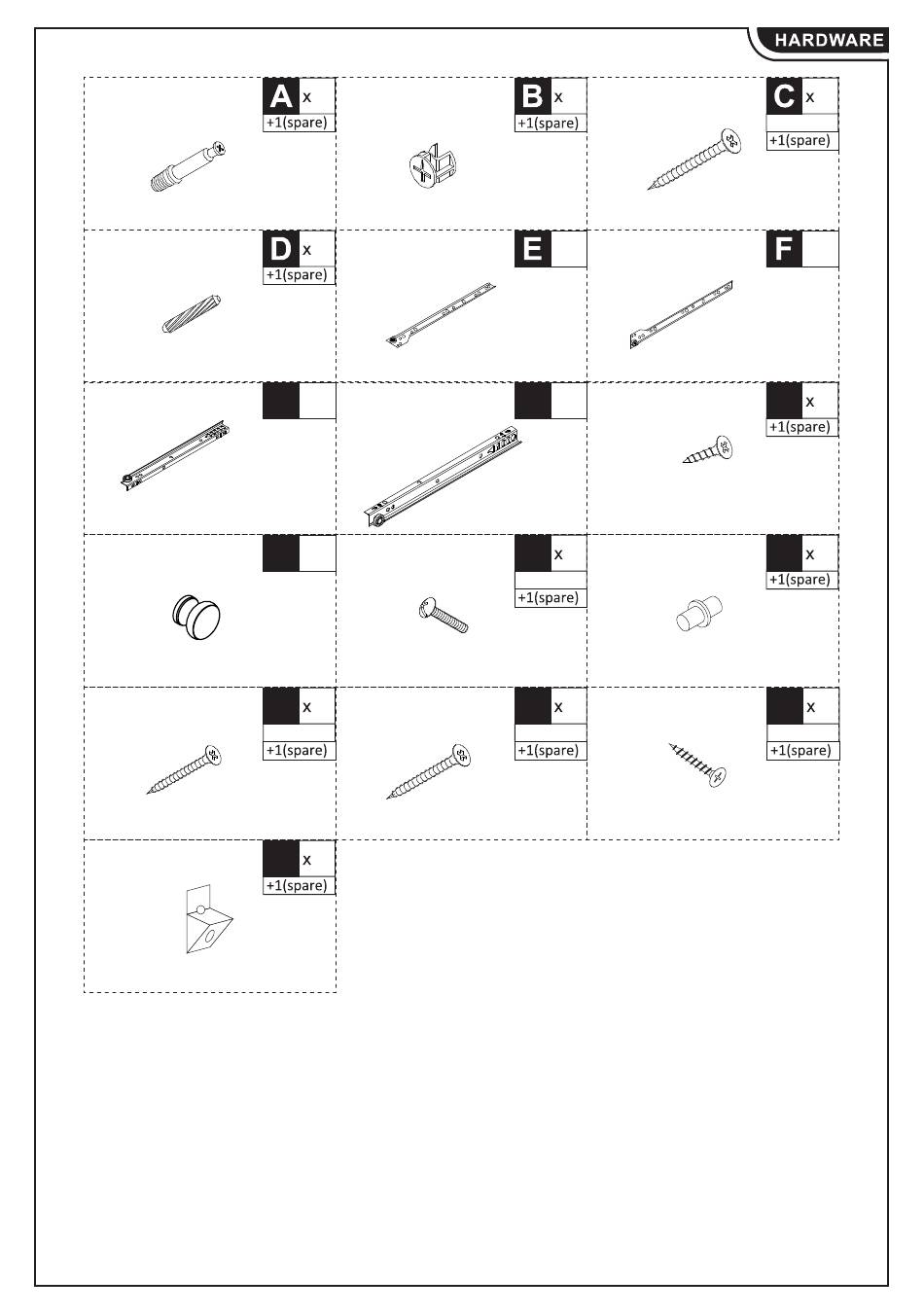 HARDWARE

A x
+1(spare)

B x
+1(spare)

C x
+1(spare)

D x
+1(spare)

E

F

x
+1(spare)

x
+1(spare)

x
+1(spare)

x
+1(spare)

x
+1(spare)

x
+1(spare)

x
+1(spare)