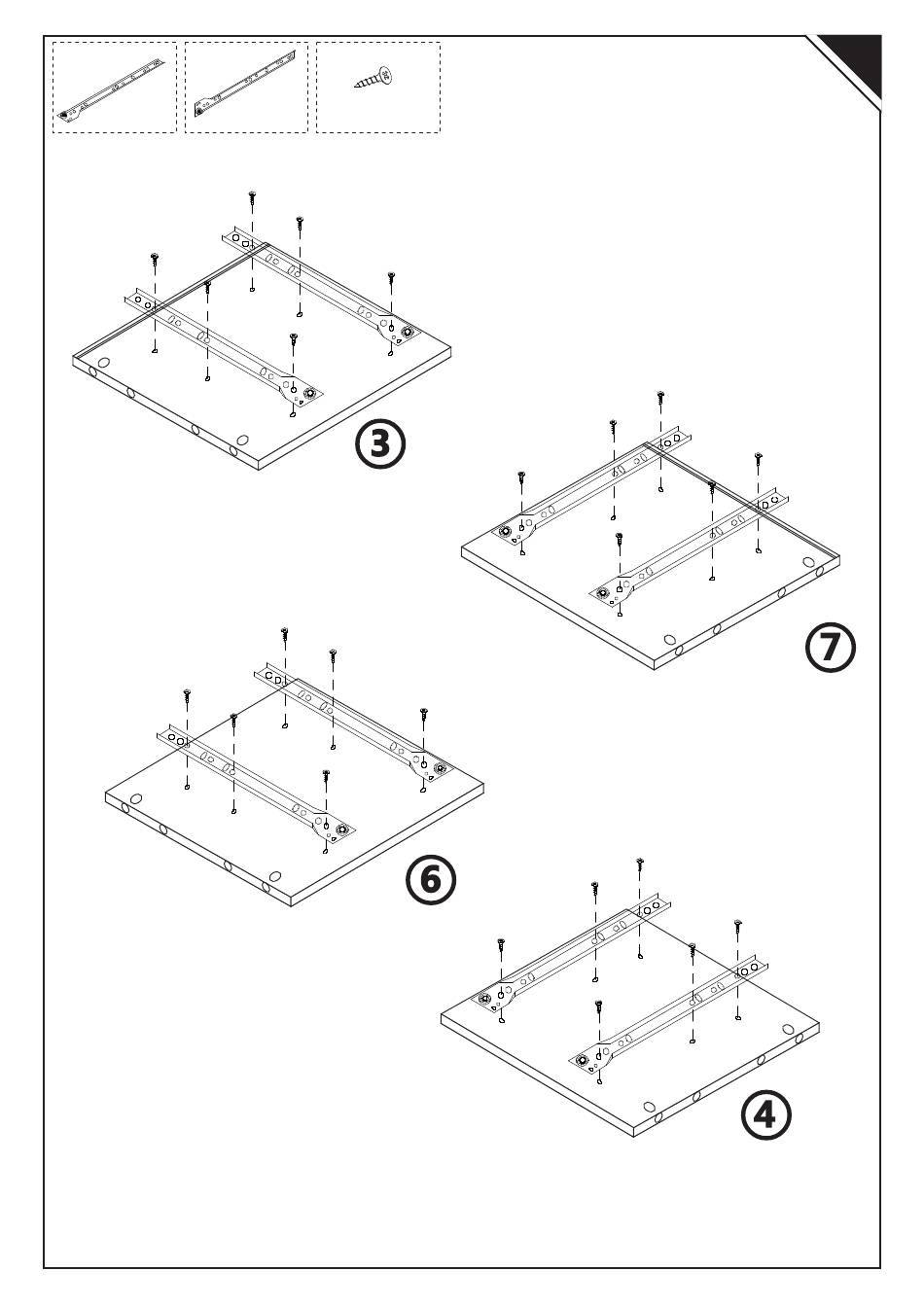 3

7

6

4