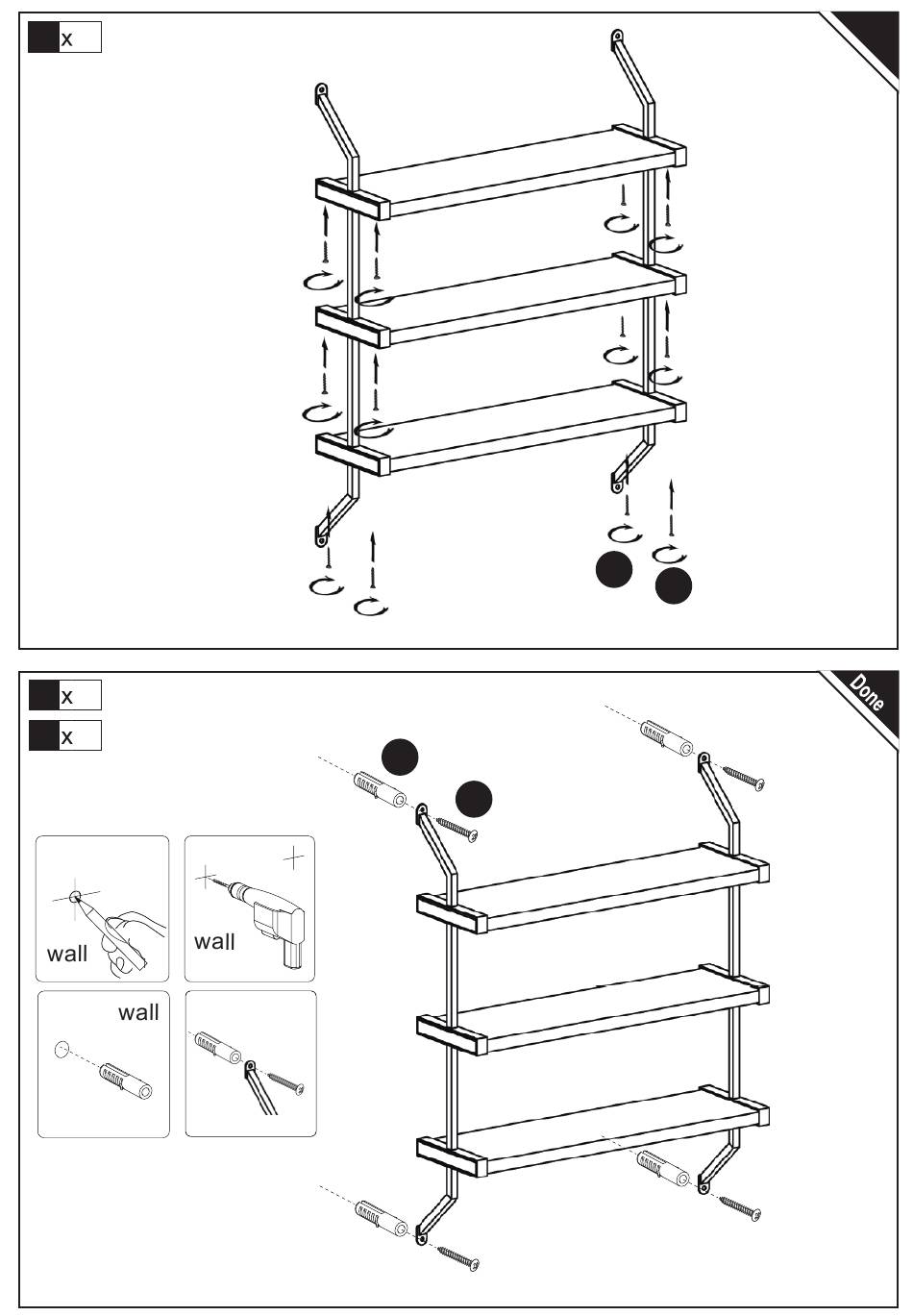 x

x
x

Done

wall

wall

wall