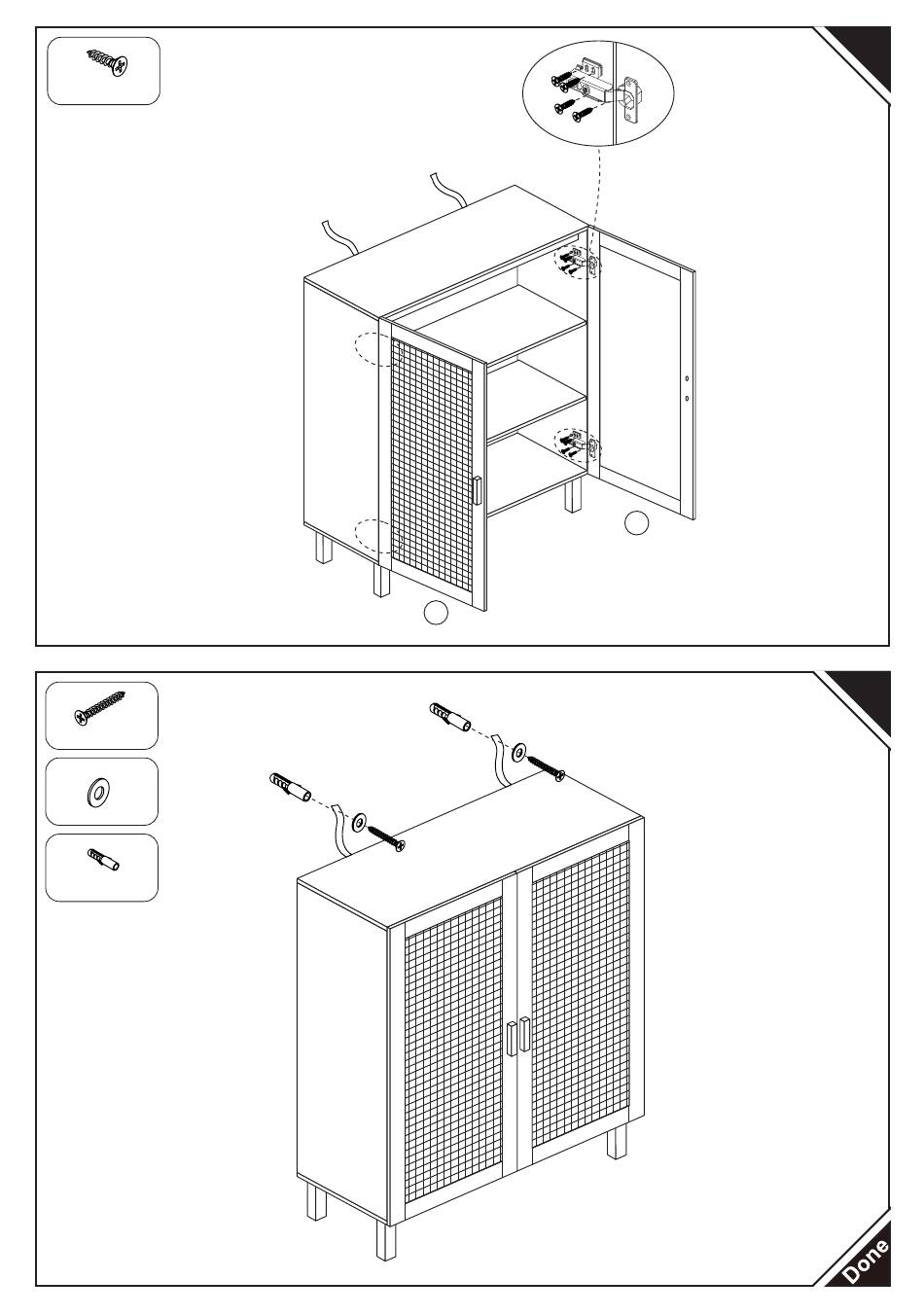 Done