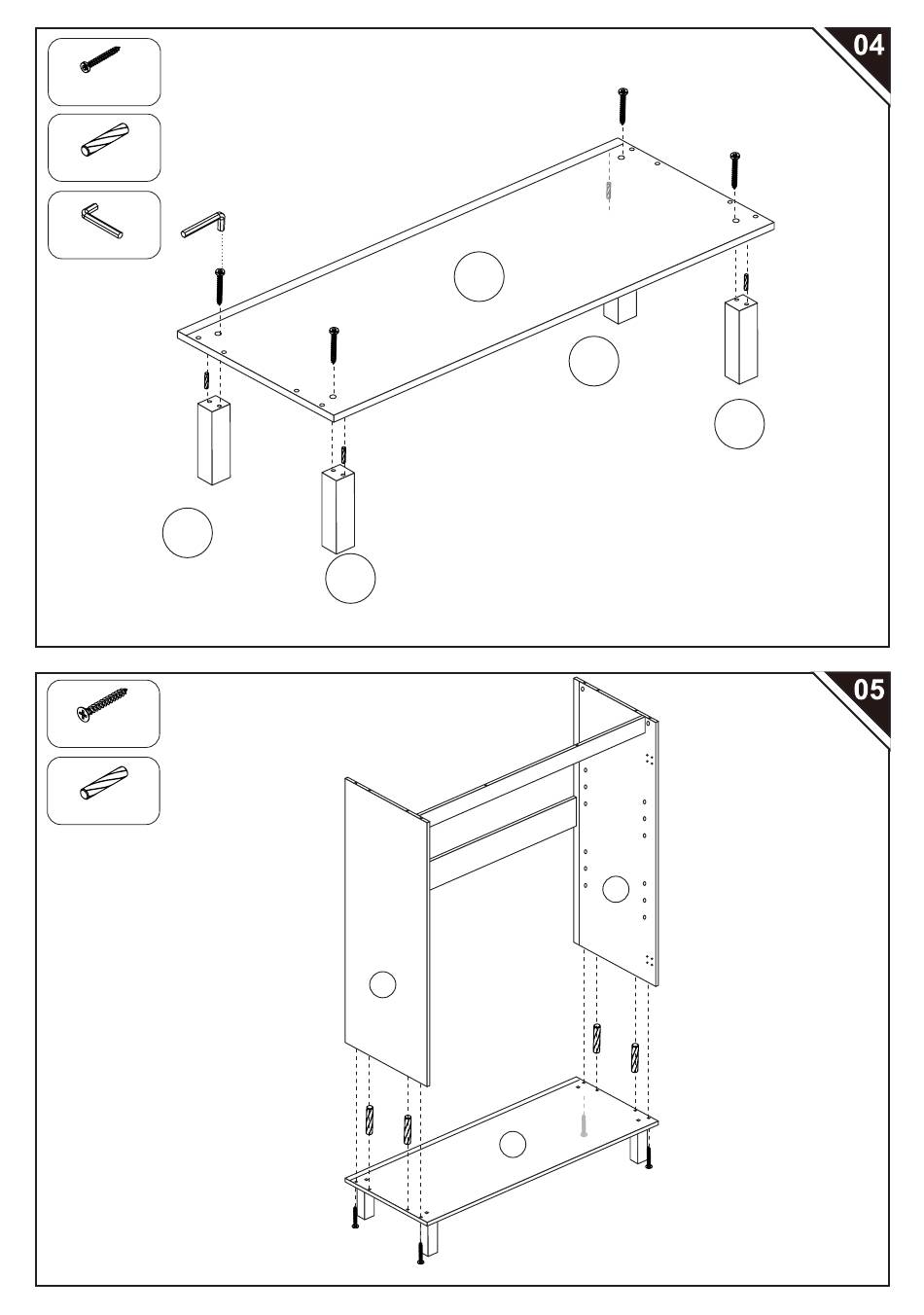 04

05