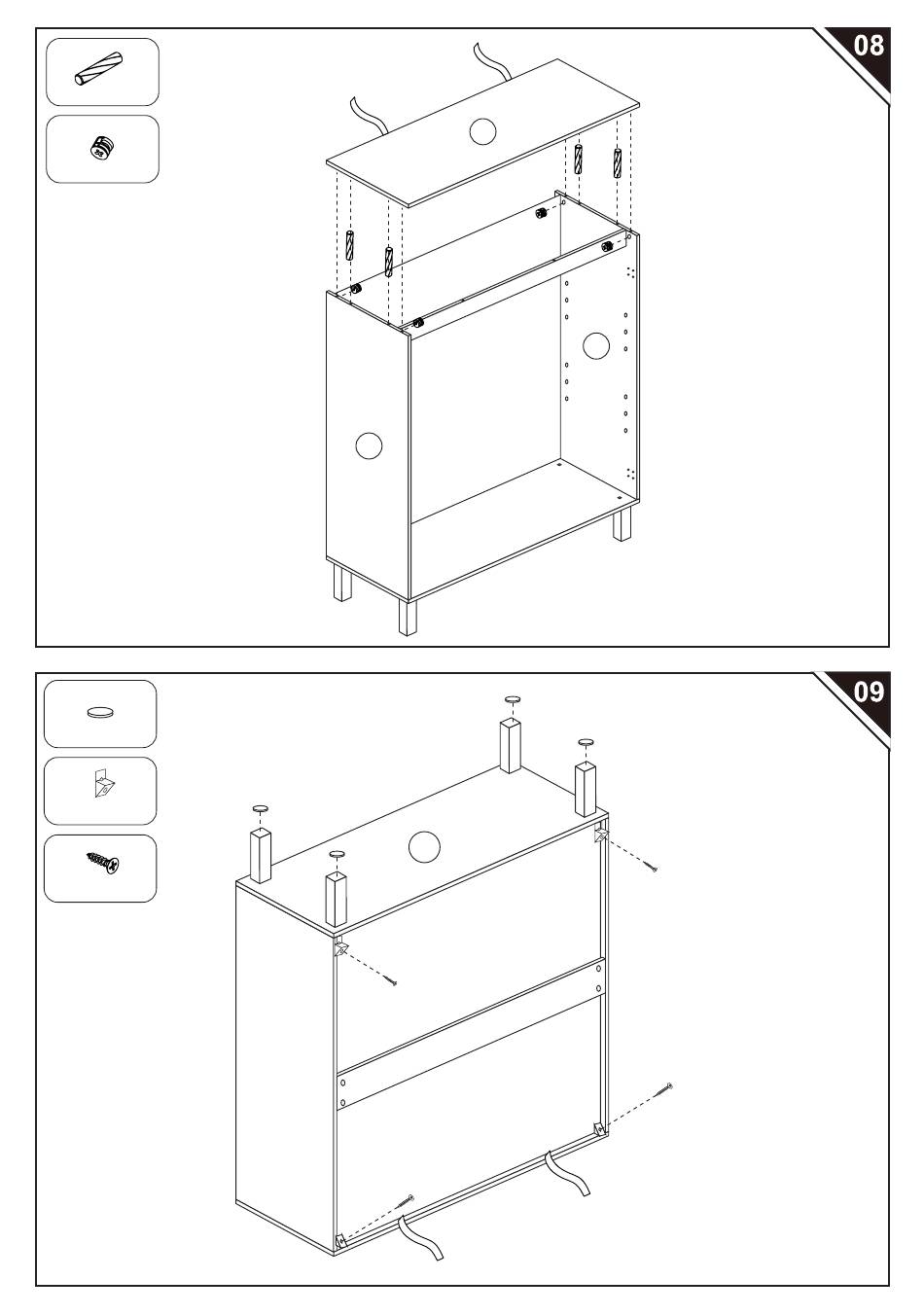 08

09