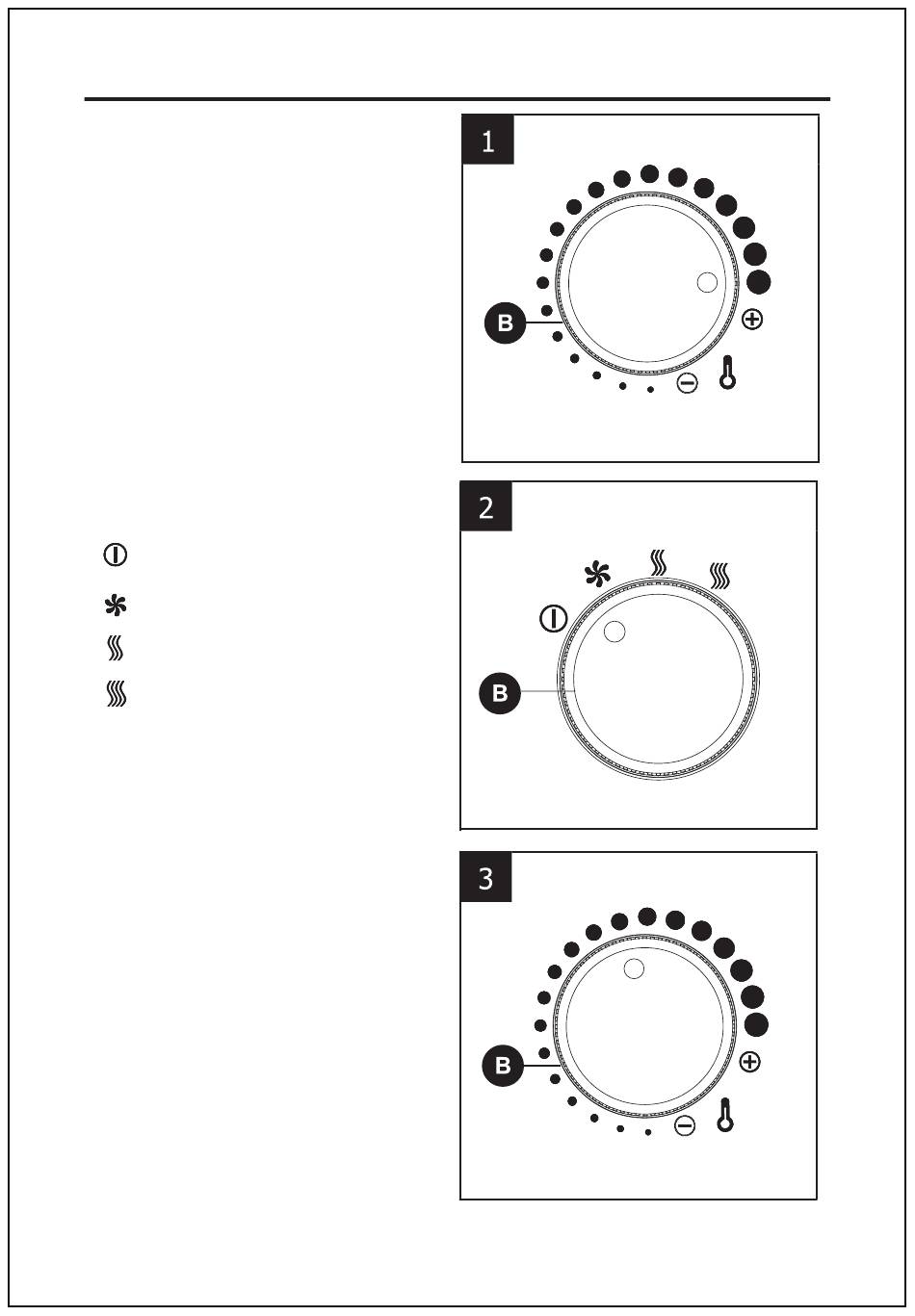 1

B

2

B

3

B