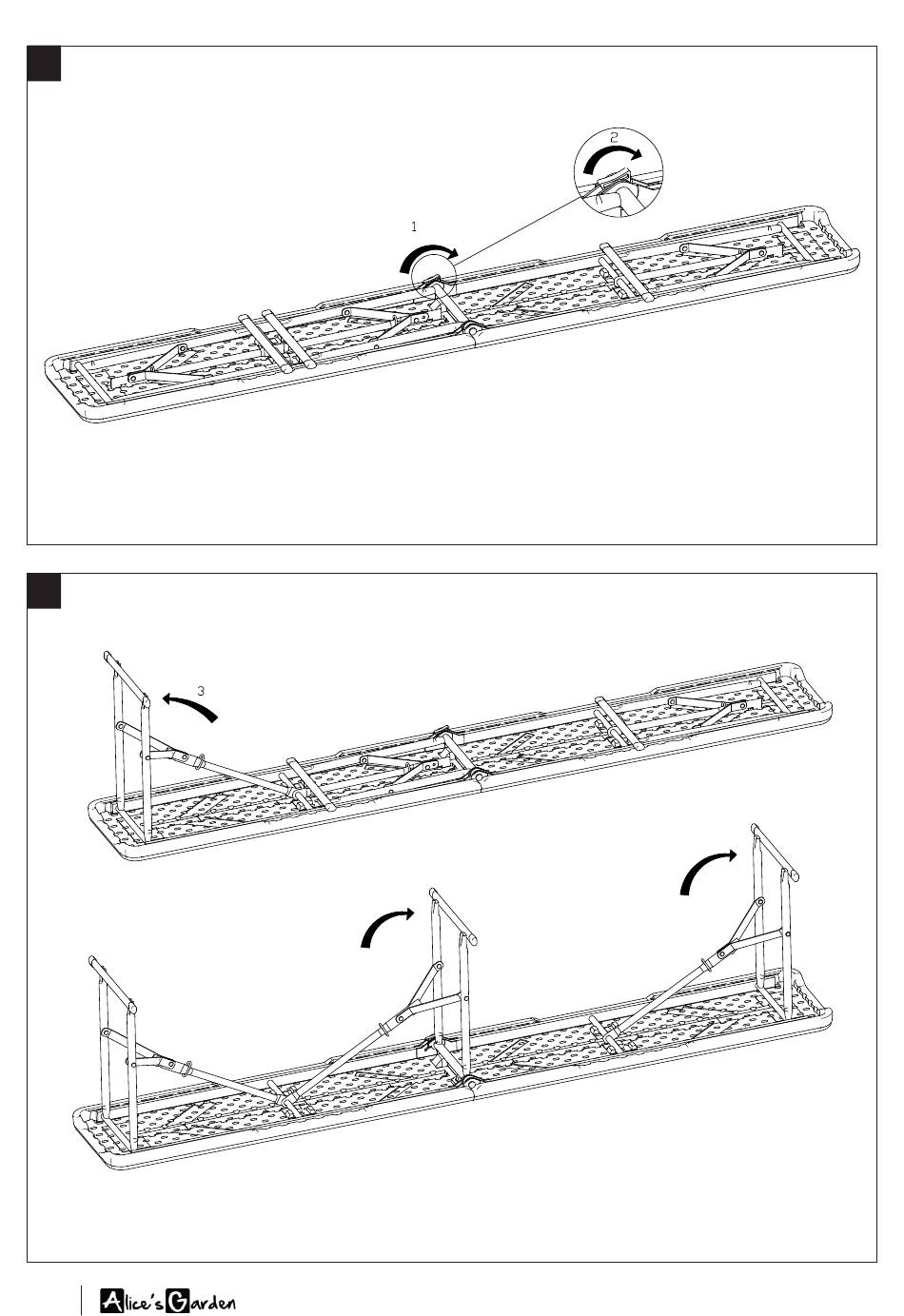 2

1

3

Alice's Garden