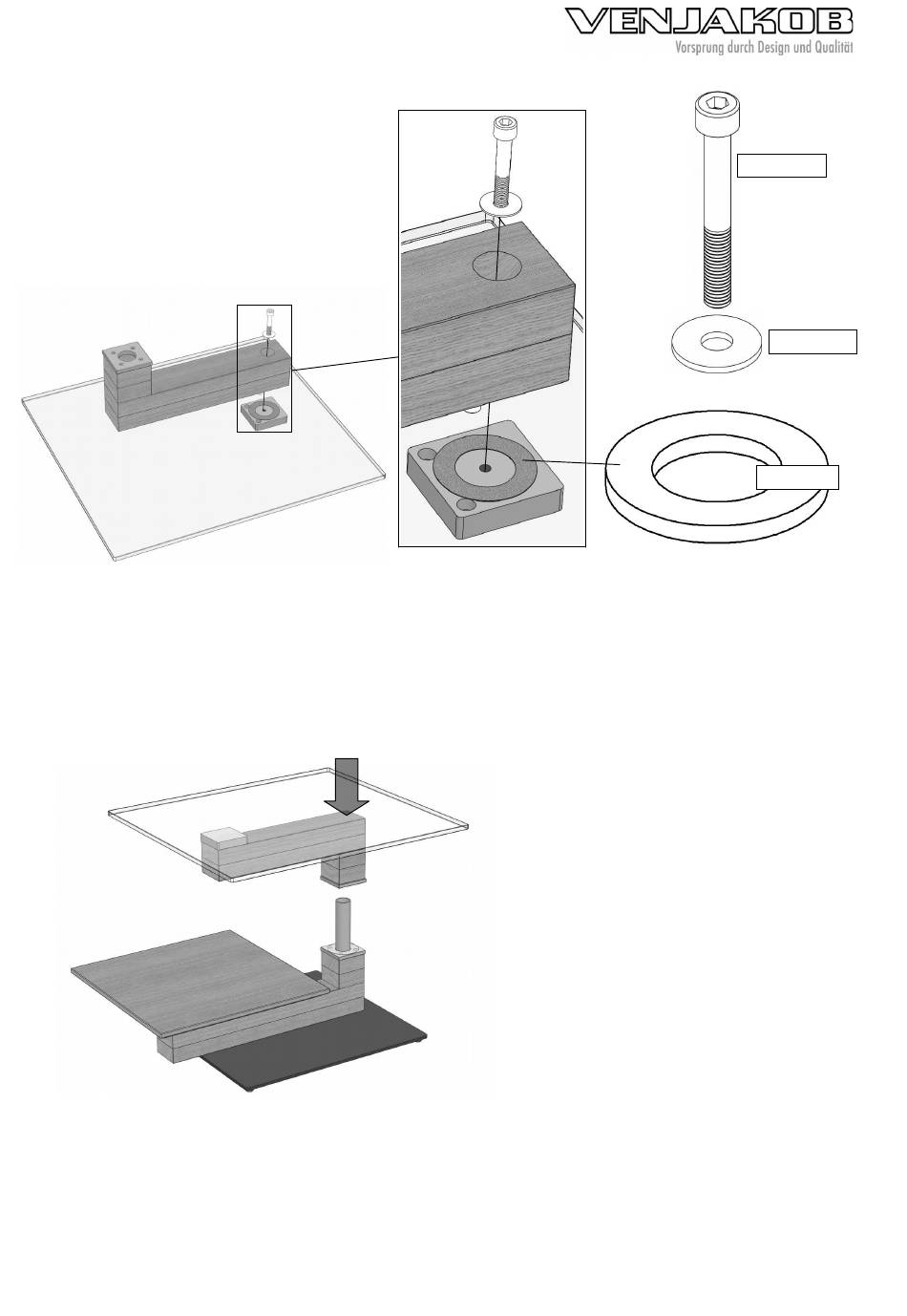 VENJAKOB
Vorsprung durch Design und Qualität