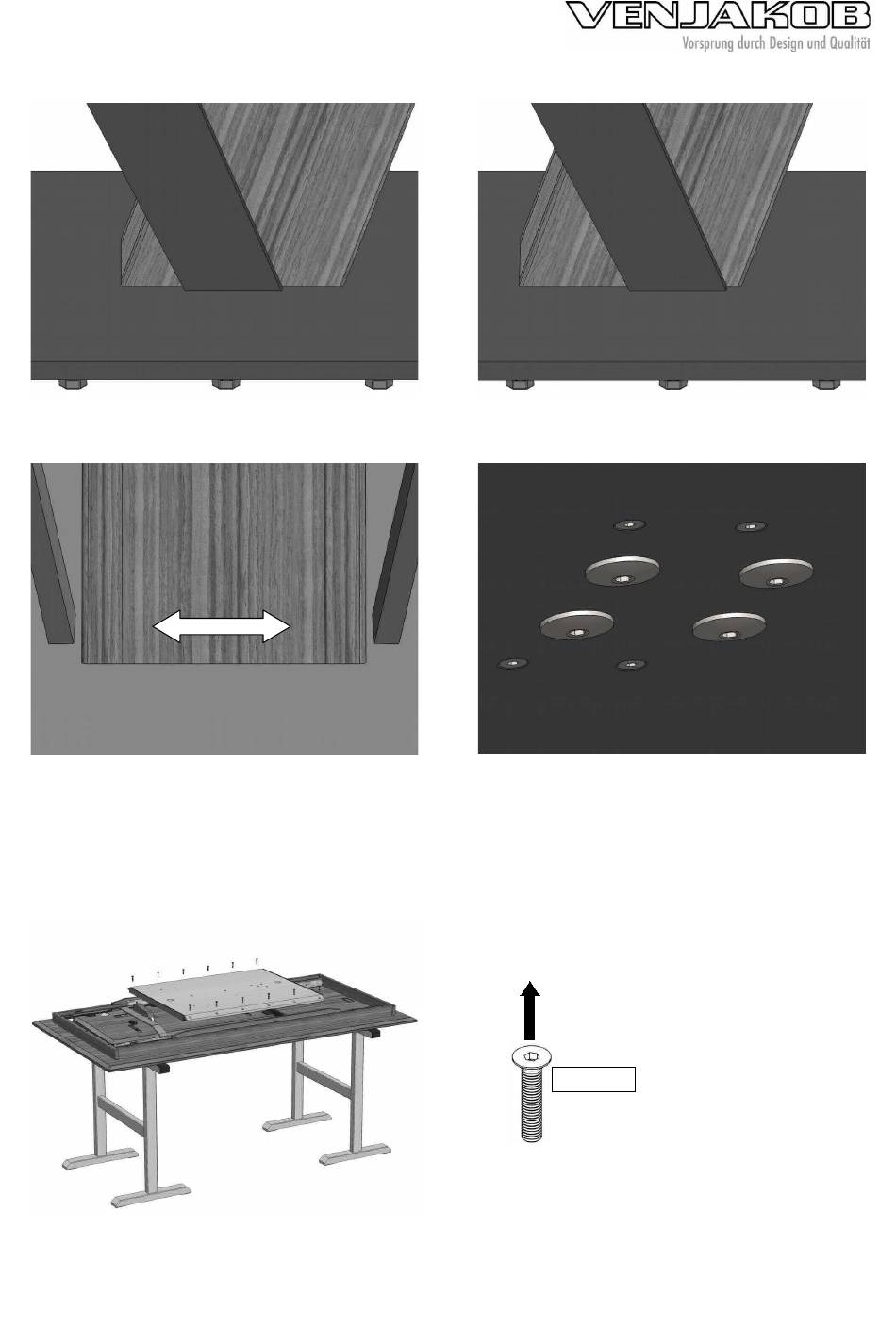 VENJAKOB
Vorsprung durch Design und Qualität