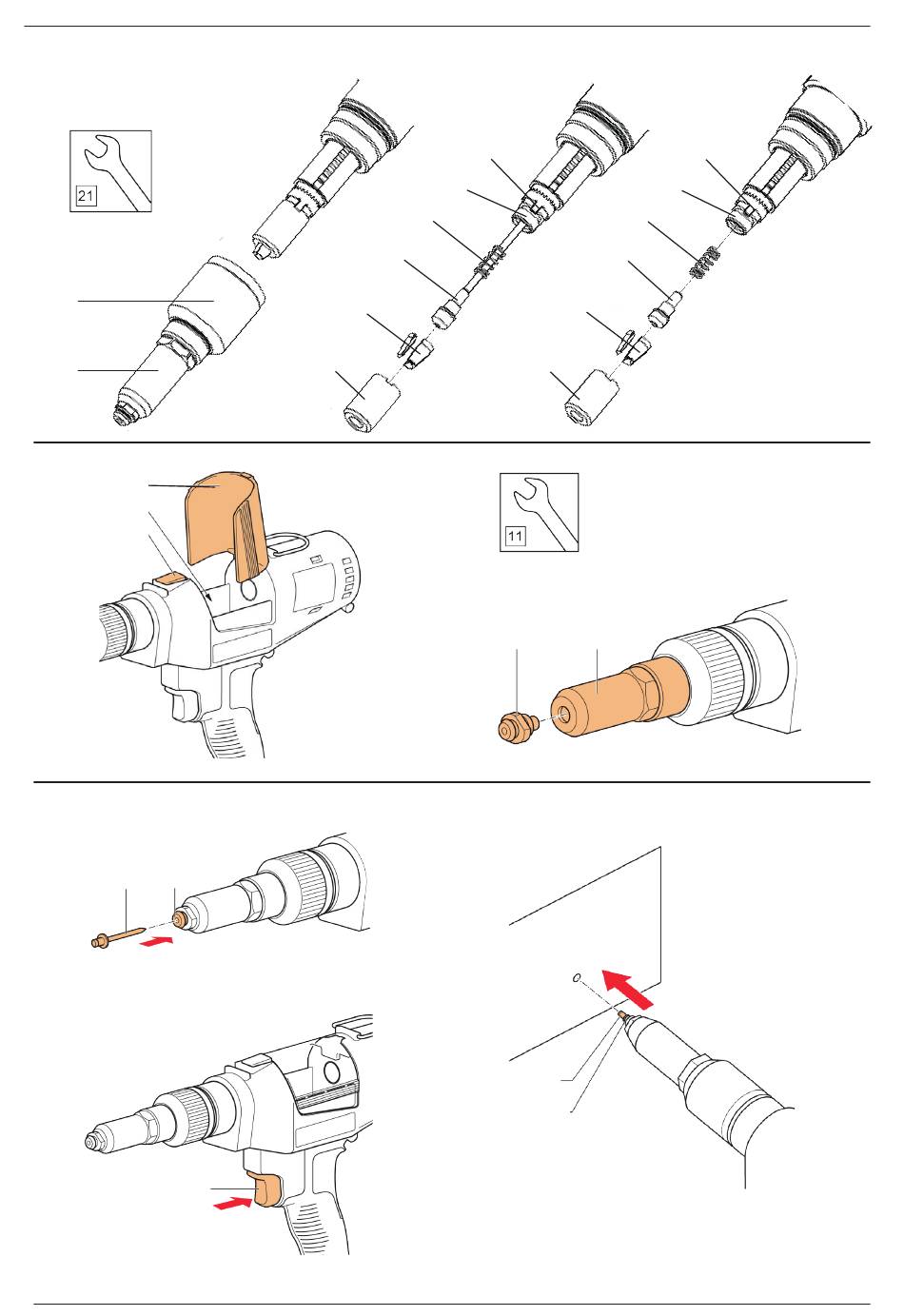 21

11